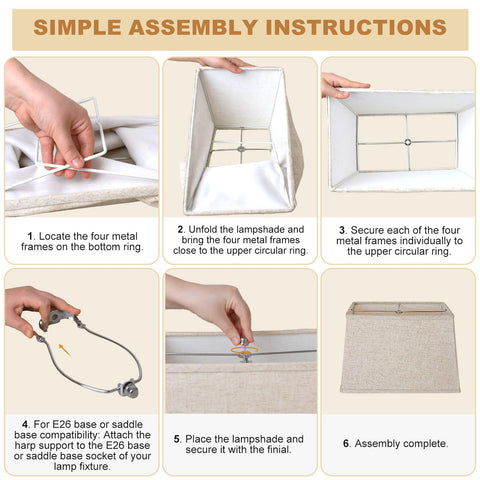 SIMPLE ASSEMBLY INSTRUCTIONS

1. Locate the four metal frames on the bottom ring.

2. Unfold the lampshade and bring the four metal frames close to the upper circular ring.

3. Secure each of the four metal frames individually to the upper circular ring.

4. For E26 base or saddle base compatibility: Attach the harp support to the E26 base or saddle base socket of your lamp fixture.

5. Place the lampshade and secure it with the finial.

6. Assembly complete.