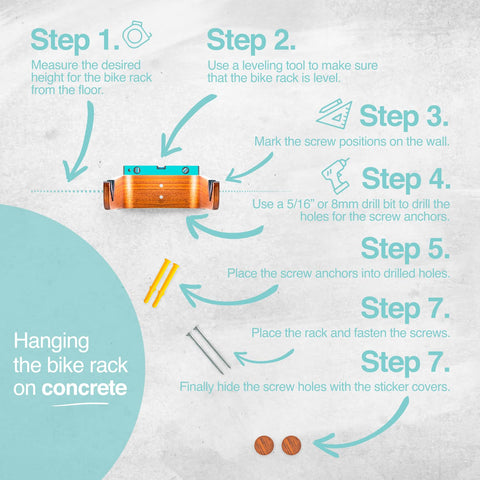 Step 1.
Measure the desired height for the bike rack from the floor.

Step 2.
Use a leveling tool to make sure that the bike rack is level.

Step 3.
Mark the screw positions on the wall.

Step 4.
Use a 5/16" or 8mm drill bit to drill the holes for the screw anchors.

Step 5.
Place the screw anchors into drilled holes.

Step 7.
Place the rack and fasten the screws.

Step 7.
Finally hide the screw holes with the sticker covers.

Hanging the bike rack on concrete