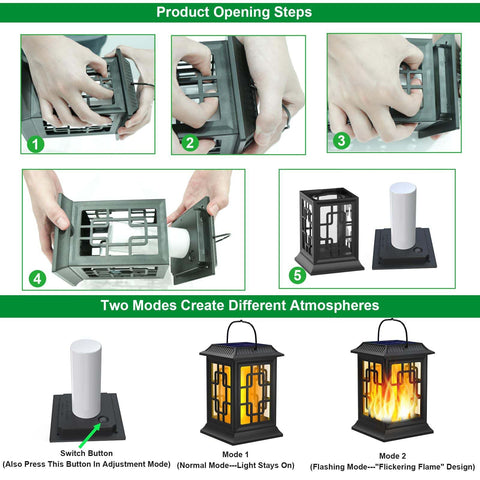 Product Opening Steps

1

2

3

4

5

Two Modes Create Different Atmospheres

Switch Button
(Also Press This Button In Adjustment Mode)

Mode 1
(Normal Mode---Light Stays On)

Mode 2
(Flashing Mode---"Flickering Flame" Design)