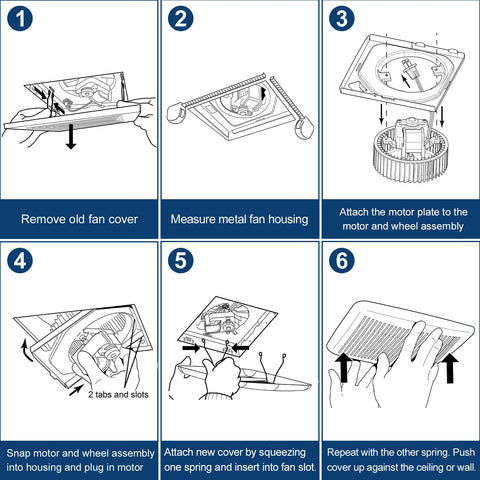 1

Remove old fan cover

2

Measure metal fan housing

3

Attach the motor plate to the motor and wheel assembly

4

2 tabs and slots

Snap motor and wheel assembly into housing and plug in motor

5

Attach new cover by squeezing one spring and insert into fan slot.

6

Repeat with the other spring. Push cover up against the ceiling or wall.