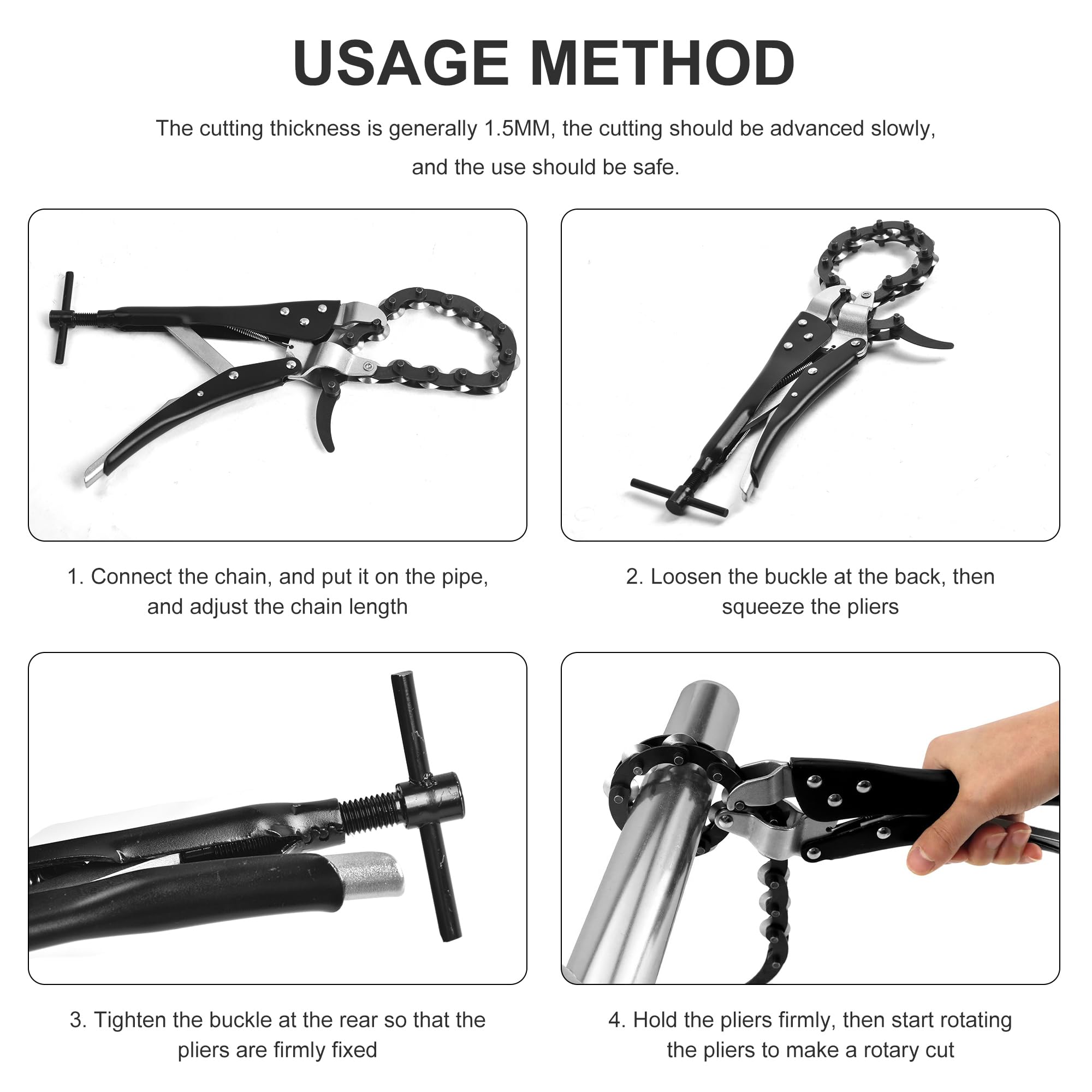 USAGE METHOD

The cutting thickness is generally 1.5MM, the cutting should be advanced slowly, and the use should be safe.

1. Connect the chain, and put it on the pipe, and adjust the chain length

2. Loosen the buckle at the back, then squeeze the pliers

3. Tighten the buckle at the rear so that the pliers are firmly fixed

4. Hold the pliers firmly, then start rotating the pliers to make a rotary cut