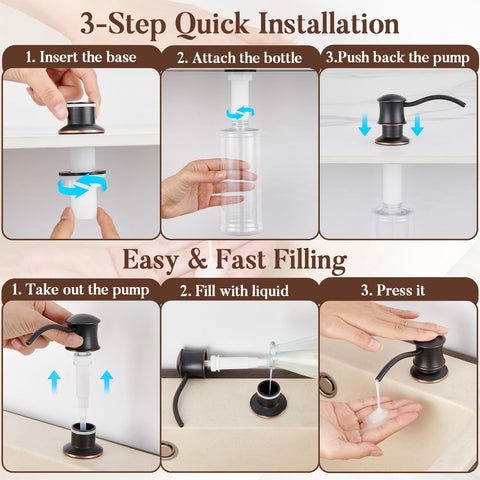 3-Step Quick Installation

1. Insert the base

2. Attach the bottle

3.Push back the pump

Easy & Fast Filling

1. Take out the pump

2. Fill with liquid

3. Press it