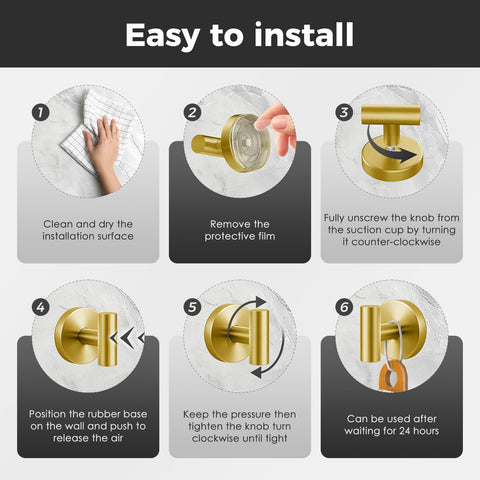 Easy to install

1

Clean and dry the installation surface

2

Remove the protective film

3

Fully unscrew the knob from the suction cup by turning it counter-clockwise

4

Position the rubber base on the wall and push to release the air

5

Keep the pressure then tighten the knob turn clockwise until tight

6

Can be used after waiting for 24 hours