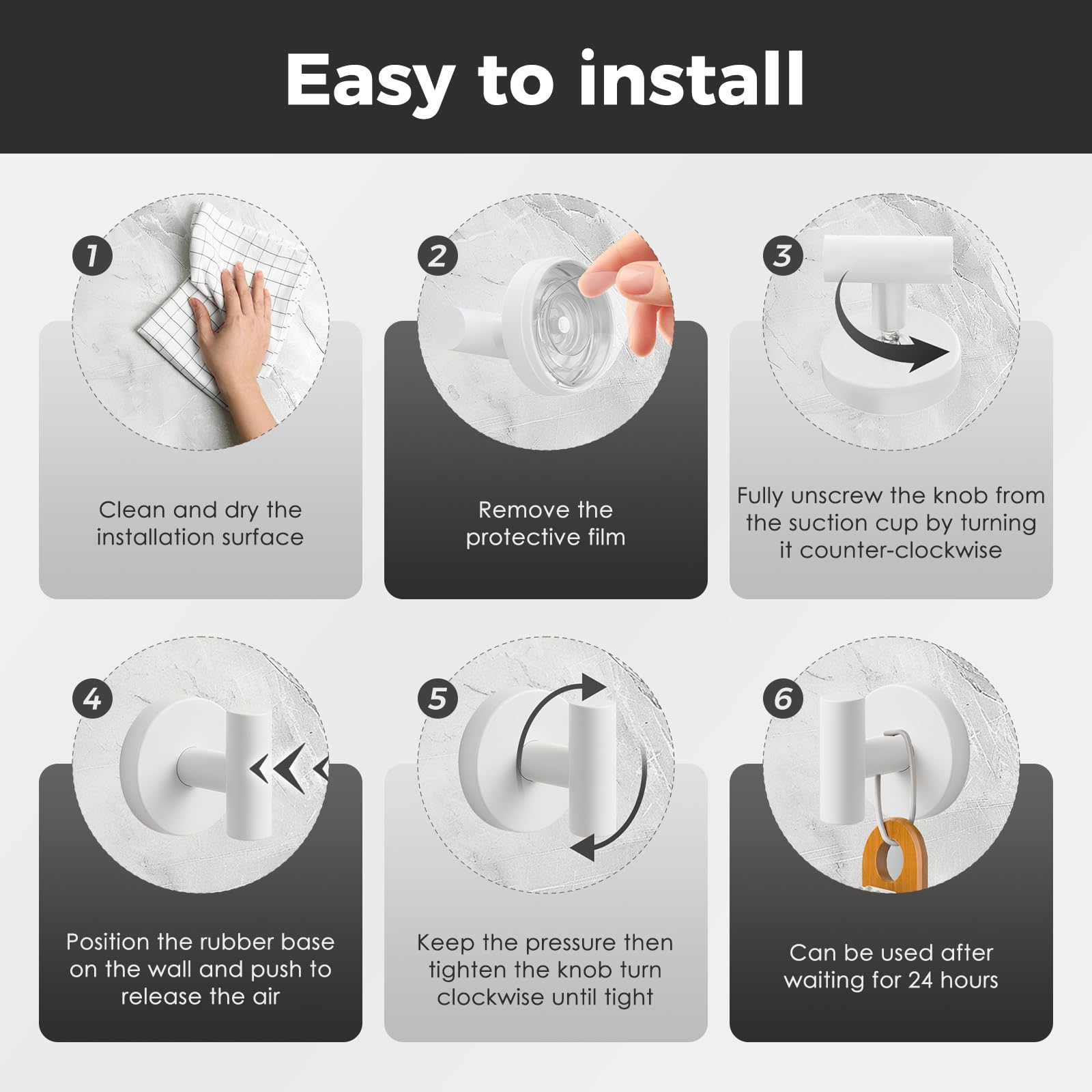 Easy to install

1

Clean and dry the installation surface

2

Remove the protective film

3

Fully unscrew the knob from the suction cup by turning it counter-clockwise

4

Position the rubber base on the wall and push to release the air

5

Keep the pressure then tighten the knob turn clockwise until tight

6

Can be used after waiting for 24 hours