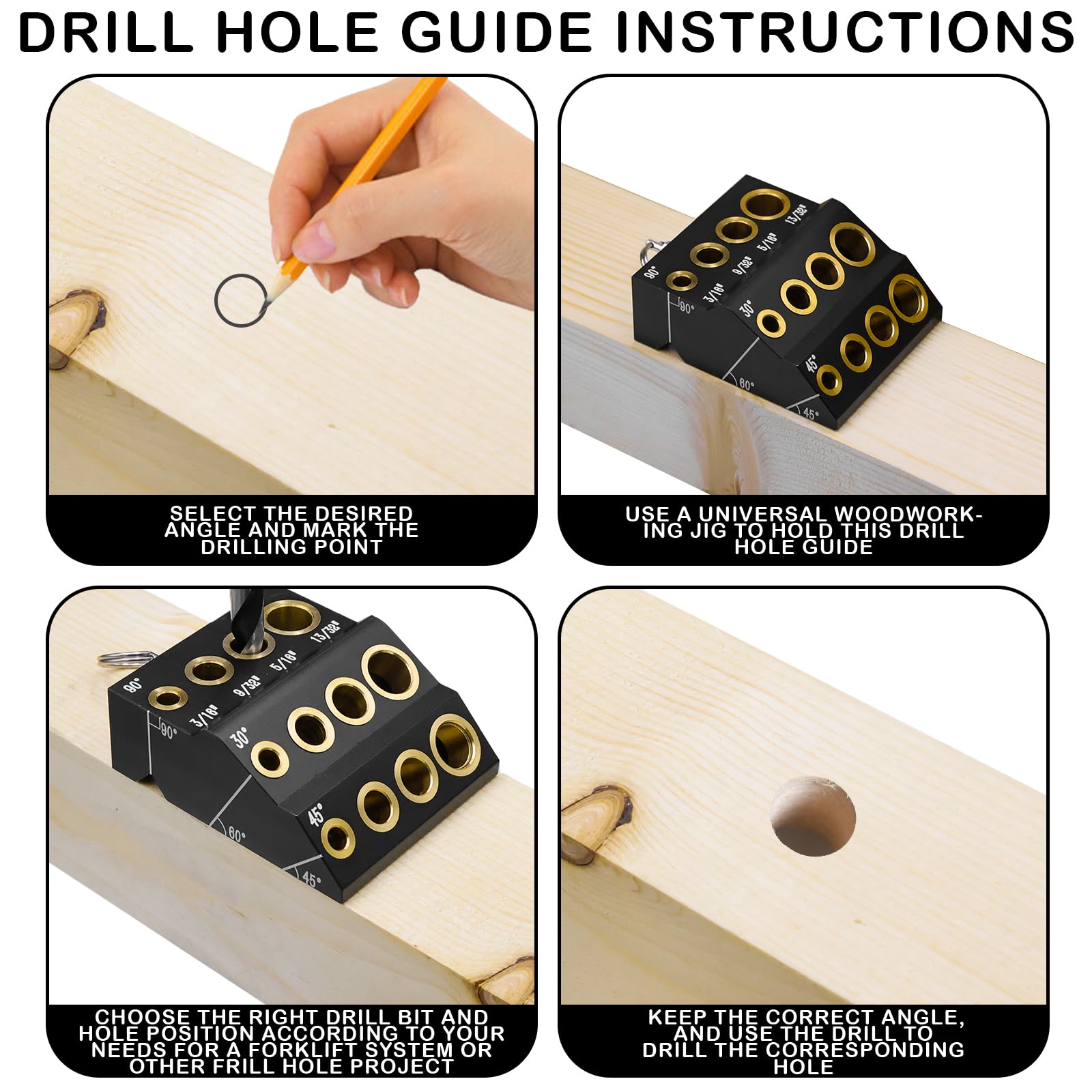 DRILL HOLE GUIDE INSTRUCTIONS

SELECT THE DESIRED ANGLE AND MARK THE DRILLING POINT

90° 3/16" 9/32" 5/16" 13/32" 90° 30° 60° 45° 45°

USE A UNIVERSAL WOODWORKING JIG TO HOLD THIS DRILL HOLE GUIDE

90° 3/16" 9/32" 5/16" 13/32" 90° 30° 60° 45° 45°

CHOOSE THE RIGHT DRILL BIT AND HOLE POSITION ACCORDING TO YOUR NEEDS FOR A FORKLIFT SYSTEM OR OTHER FRILL HOLE PROJECT

KEEP THE CORRECT ANGLE, AND USE THE DRILL TO DRILL THE CORRESPONDING HOLE