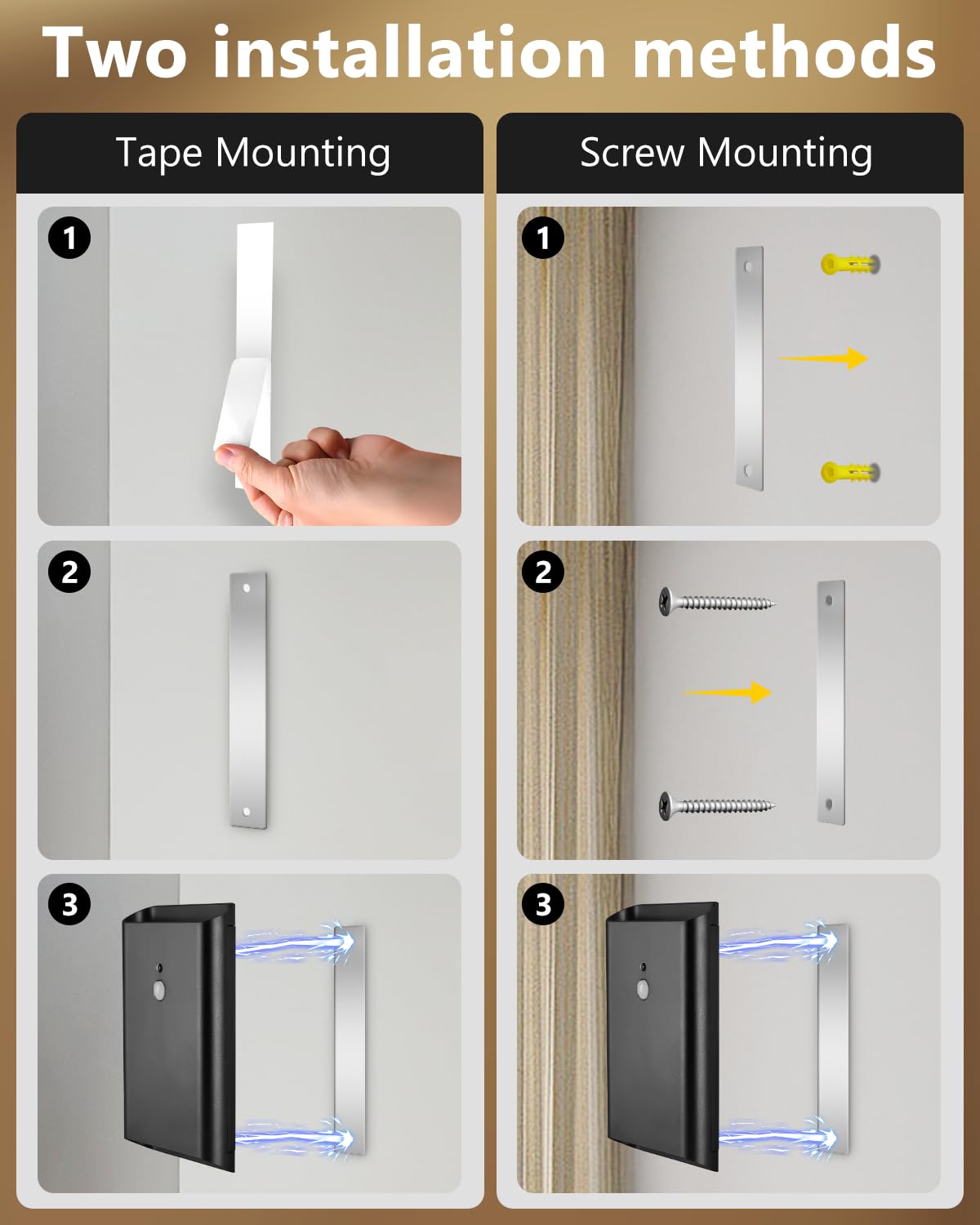 Two installation methods

Tape Mounting

1

2

3

Screw Mounting

1

2

3