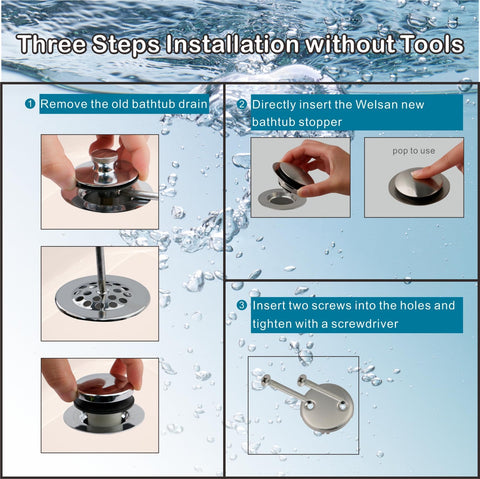 Three Steps Installation without Tools

1 Remove the old bathtub drain

2 Directly insert the Welsan new bathtub stopper

pop to use

3 Insert two screws into the holes and tighten with a screwdriver