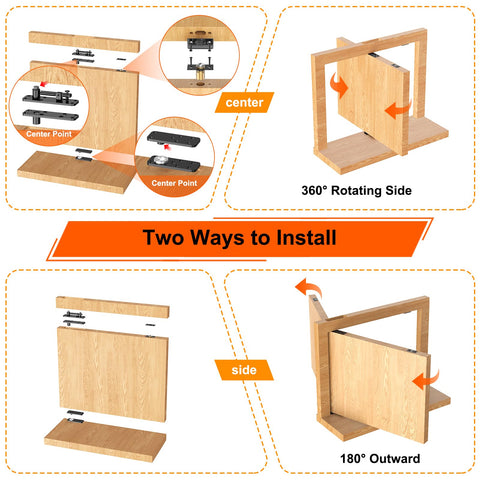 Center Point

Center Point

center

360° Rotating Side

Two Ways to Install

side

180° Outward