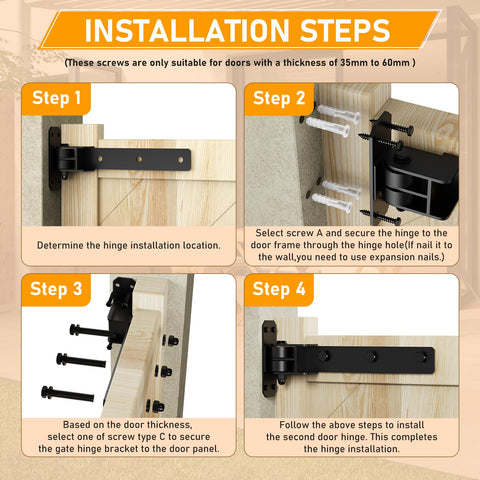 INSTALLATION STEPS

(These screws are only suitable for doors with a thickness of 35mm to 60mm )

Step 1

Determine the hinge installation location.

Step 2

Select screw A and secure the hinge to the door frame through the hinge hole(If nail it to the wall,you need to use expansion nails.)

Step 3

Based on the door thickness, select one of screw type C to secure the gate hinge bracket to the door panel.

Step 4

Follow the above steps to install the second door hinge. This completes the hinge installation.