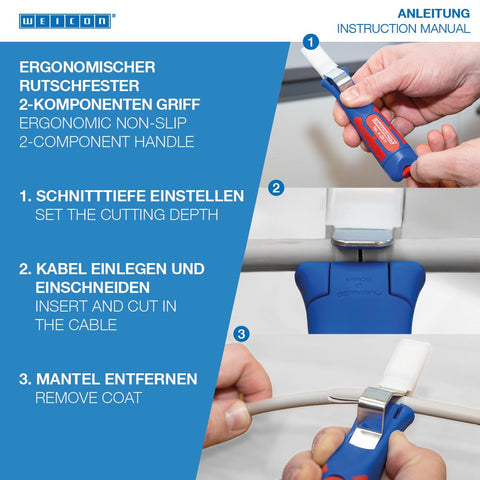 WEICON®

ANLEITUNG
INSTRUCTION MANUAL

ERGONOMISCHER RUTSCHFESTER 2-KOMPONENTEN GRIFF
ERGONOMIC NON-SLIP 2-COMPONENT HANDLE

1. SCHNITTTIEFE EINSTELLEN
SET THE CUTTING DEPTH

2. KABEL EINLEGEN UND EINSCHNEIDEN
INSERT AND CUT IN THE CABLE

3. MANTEL ENTFERNEN
REMOVE COAT

1

2

3