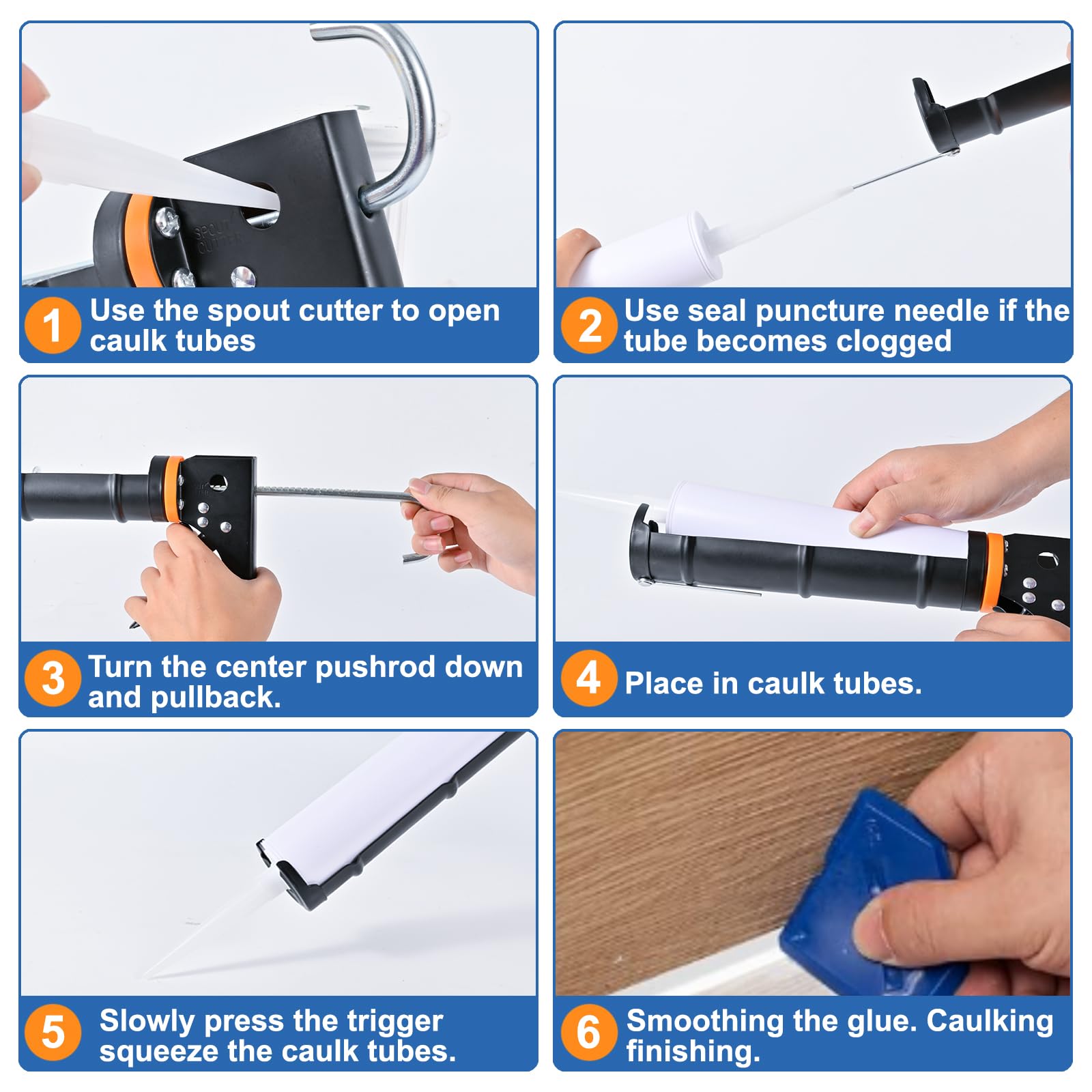 SPOUT CUTTER

1 Use the spout cutter to open caulk tubes

2 Use seal puncture needle if the tube becomes clogged

3 Turn the center pushrod down and pullback.

4 Place in caulk tubes.

5 Slowly press the trigger squeeze the caulk tubes.

6 Smoothing the glue. Caulking finishing.