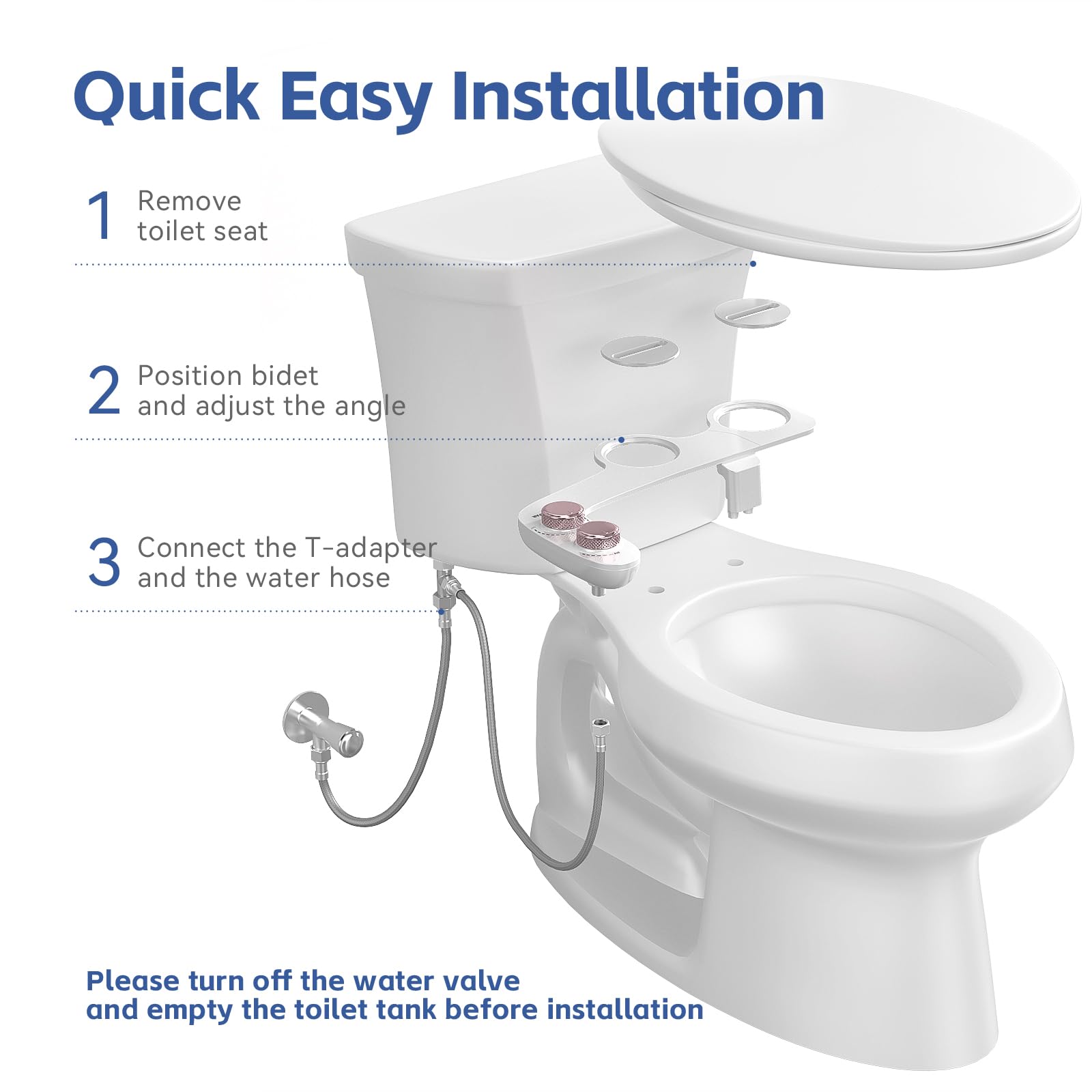 Quick Easy Installation

1 Remove toilet seat

2 Position bidet and adjust the angle

3 Connect the T-adapter and the water hose

Please turn off the water valve and empty the toilet tank before installation