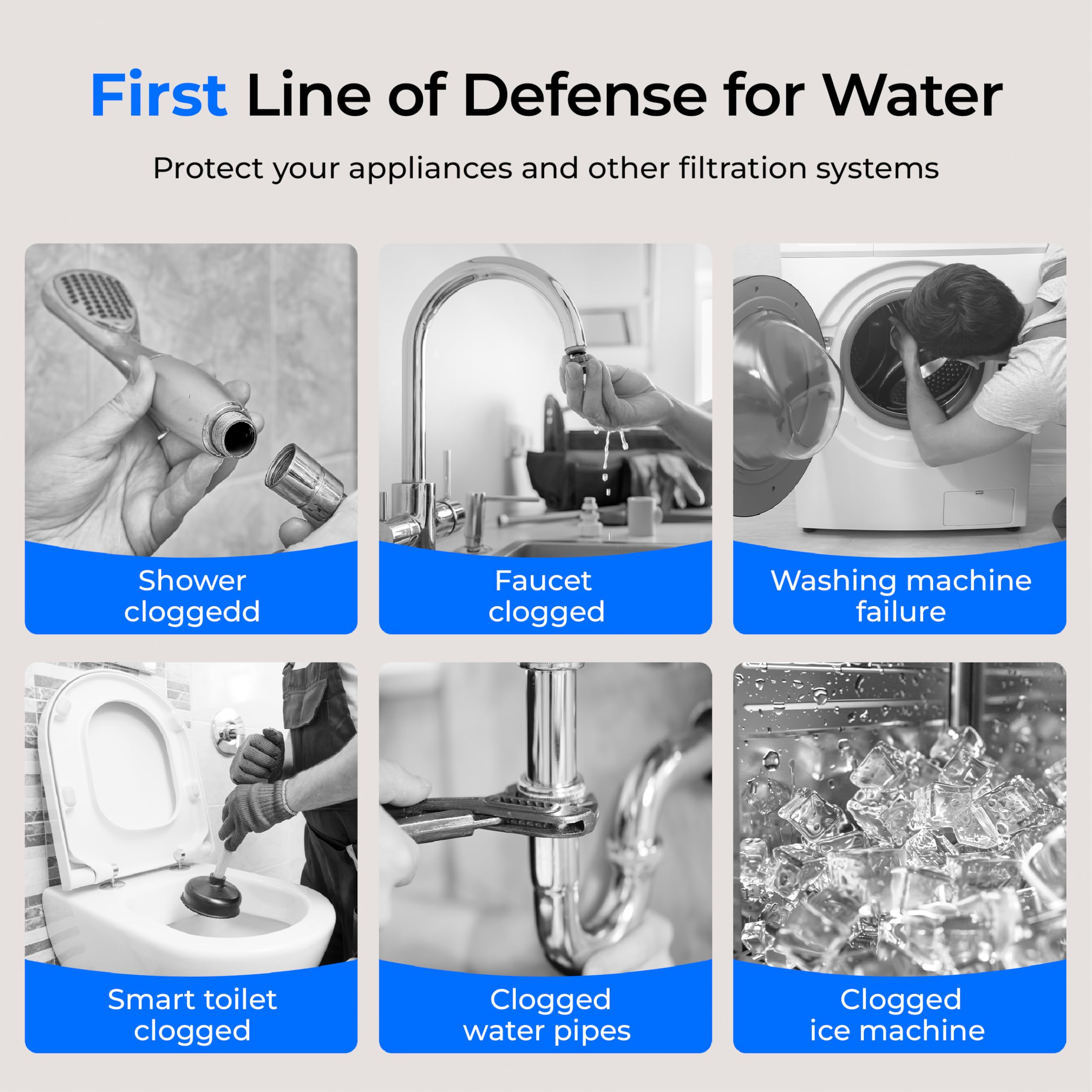 First Line of Defense for Water

Protect your appliances and other filtration systems

Shower cloggedd

Faucet clogged

Washing machine failure

Smart toilet clogged

Clogged water pipes

Clogged ice machine