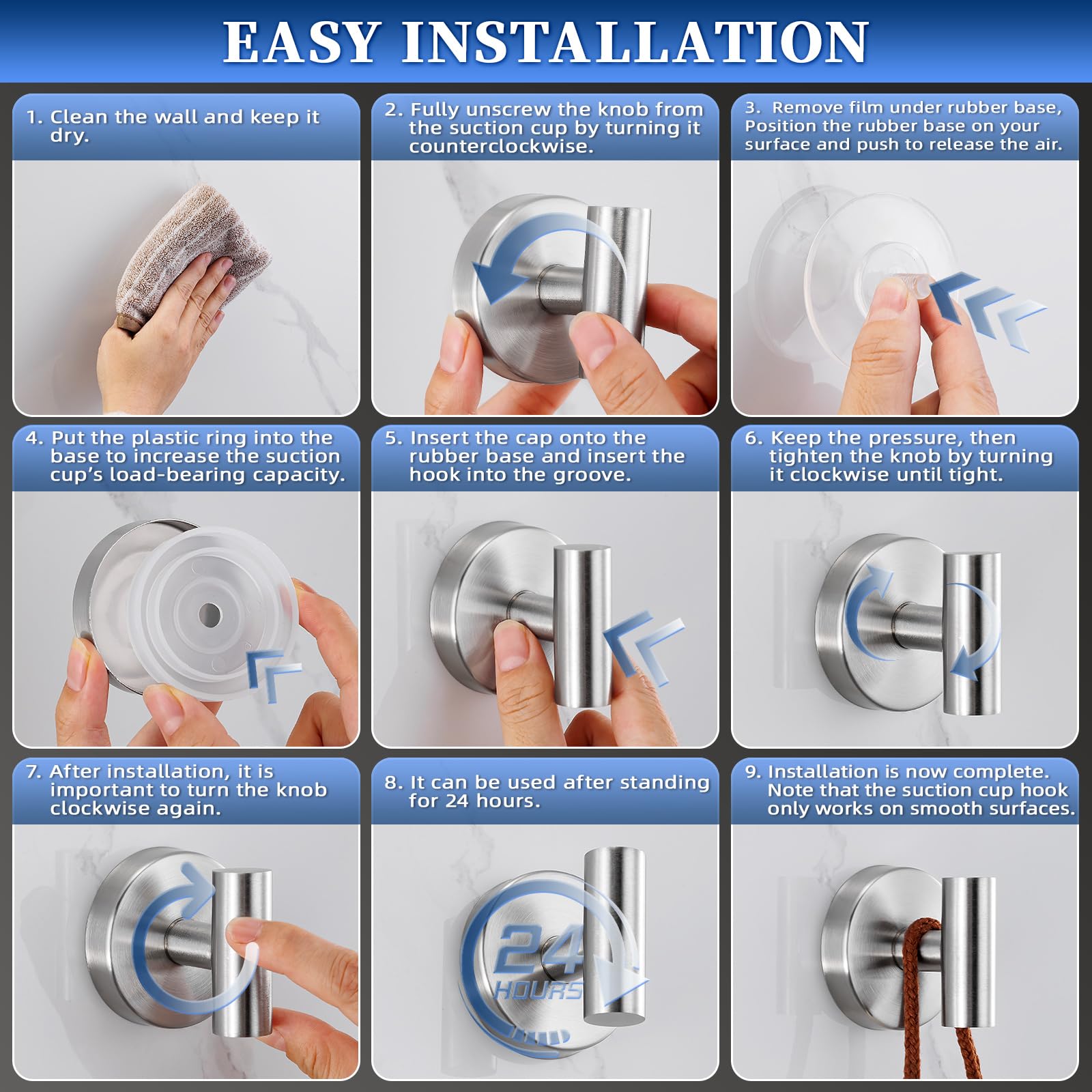 EASY INSTALLATION

1. Clean the wall and keep it dry.

2. Fully unscrew the knob from the suction cup by turning it counterclockwise.

3. Remove film under rubber base, Position the rubber base on your surface and push to release the air.

4. Put the plastic ring into the base to increase the suction cup's load-bearing capacity.

5. Insert the cap onto the rubber base and insert the hook into the groove.

6. Keep the pressure, then tighten the knob by turning it clockwise until tight.

7. After installation, it is important to turn the knob clockwise again.

8. It can be used after standing for 24 hours.

24 HOURS

9. Installation is now complete. Note that the suction cup hook only works on smooth surfaces.