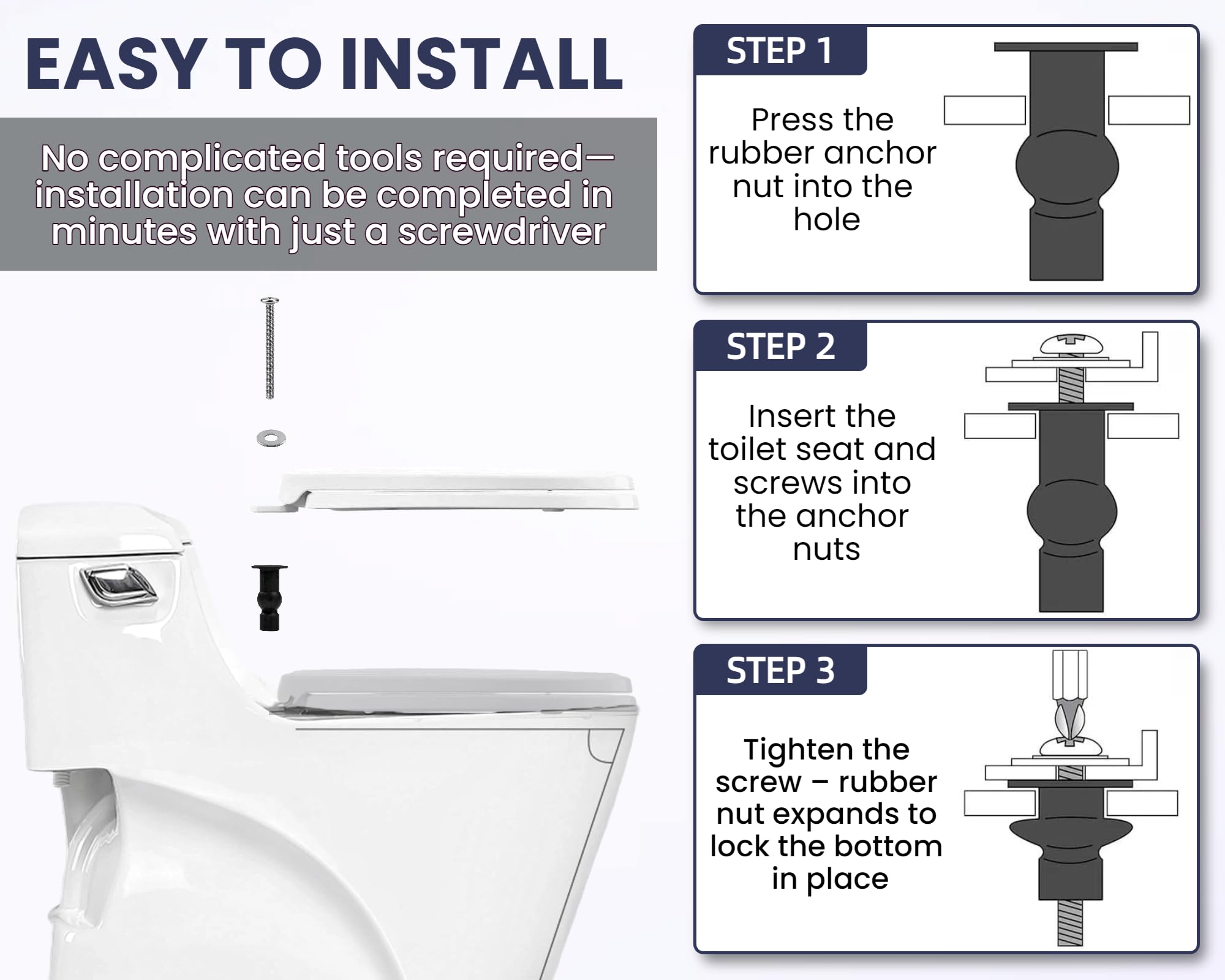 EASY TO INSTALL

No complicated tools required—installation can be completed in minutes with just a screwdriver

STEP 1

Press the rubber anchor nut into the hole

STEP 2

Insert the toilet seat and screws into the anchor nuts

STEP 3

Tighten the screw – rubber nut expands to lock the bottom in place