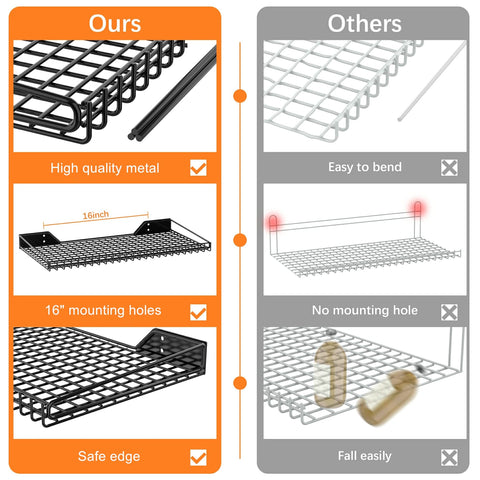 Ours

High quality metal

16inch

16" mounting holes

Safe edge

Others

Easy to bend

No mounting hole

Fall easily