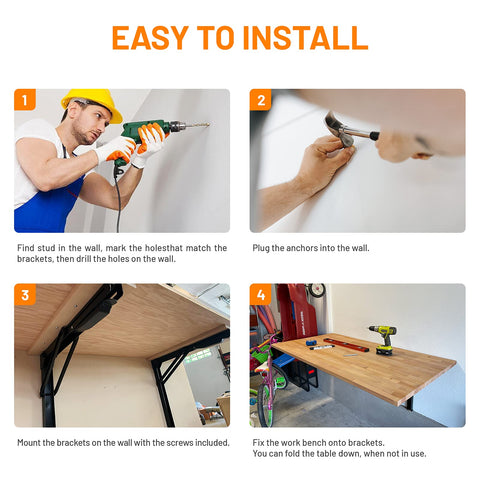 EASY TO INSTALL

1

Find stud in the wall, mark the holesthat match the brackets, then drill the holes on the wall.

2

Plug the anchors into the wall.

3

Mount the brackets on the wall with the screws included.

4

Fix the work bench onto brackets.
You can fold the table down, when not in use.