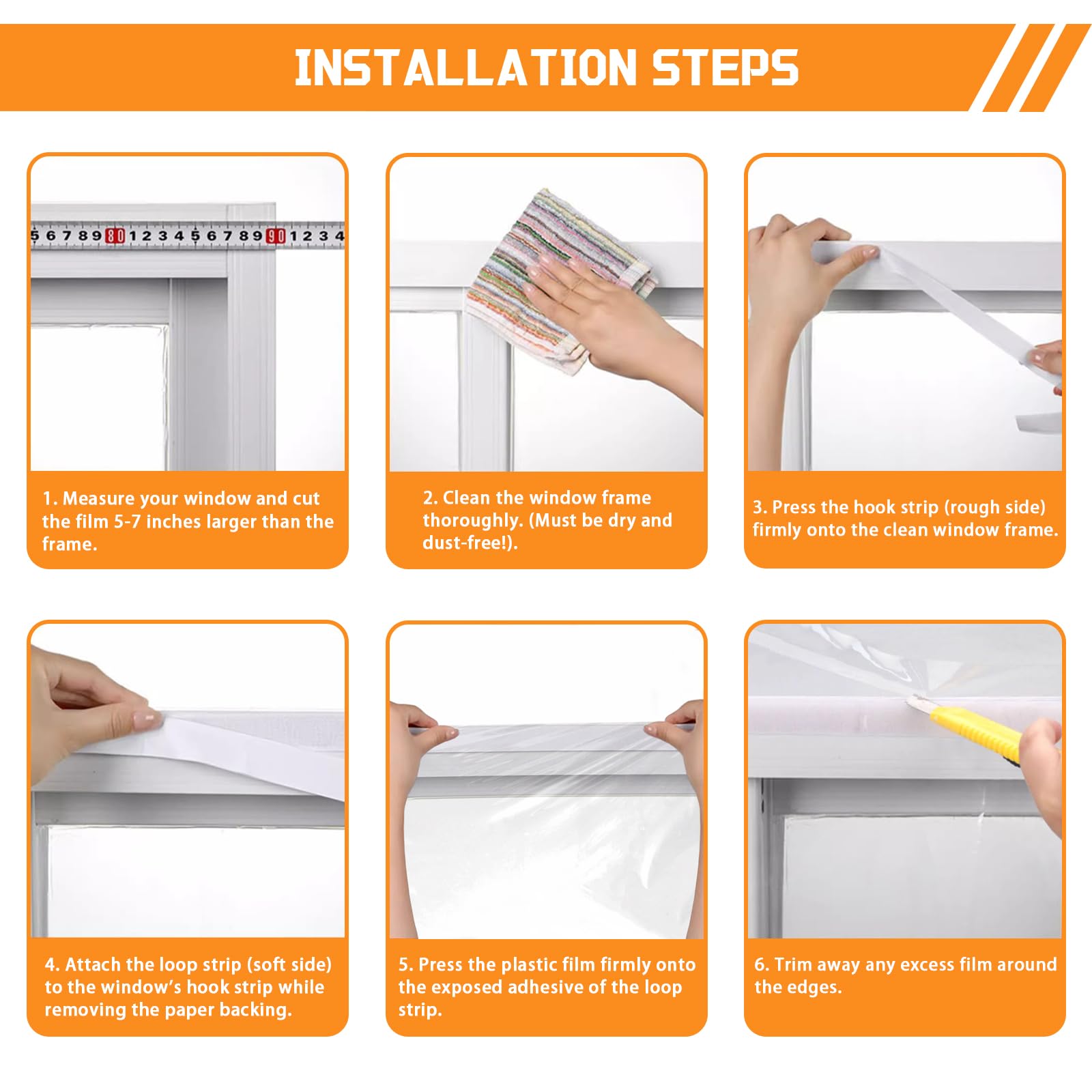 INSTALLATION STEPS

5 6 7 8 9 80 1 2 3 4 5 6 7 8 9 90 1 2 3 4

1. Measure your window and cut the film 5-7 inches larger than the frame.

2. Clean the window frame thoroughly. (Must be dry and dust-free!).

3. Press the hook strip (rough side) firmly onto the clean window frame.

4. Attach the loop strip (soft side) to the window's hook strip while removing the paper backing.

5. Press the plastic film firmly onto the exposed adhesive of the loop strip.

6. Trim away any excess film around the edges.