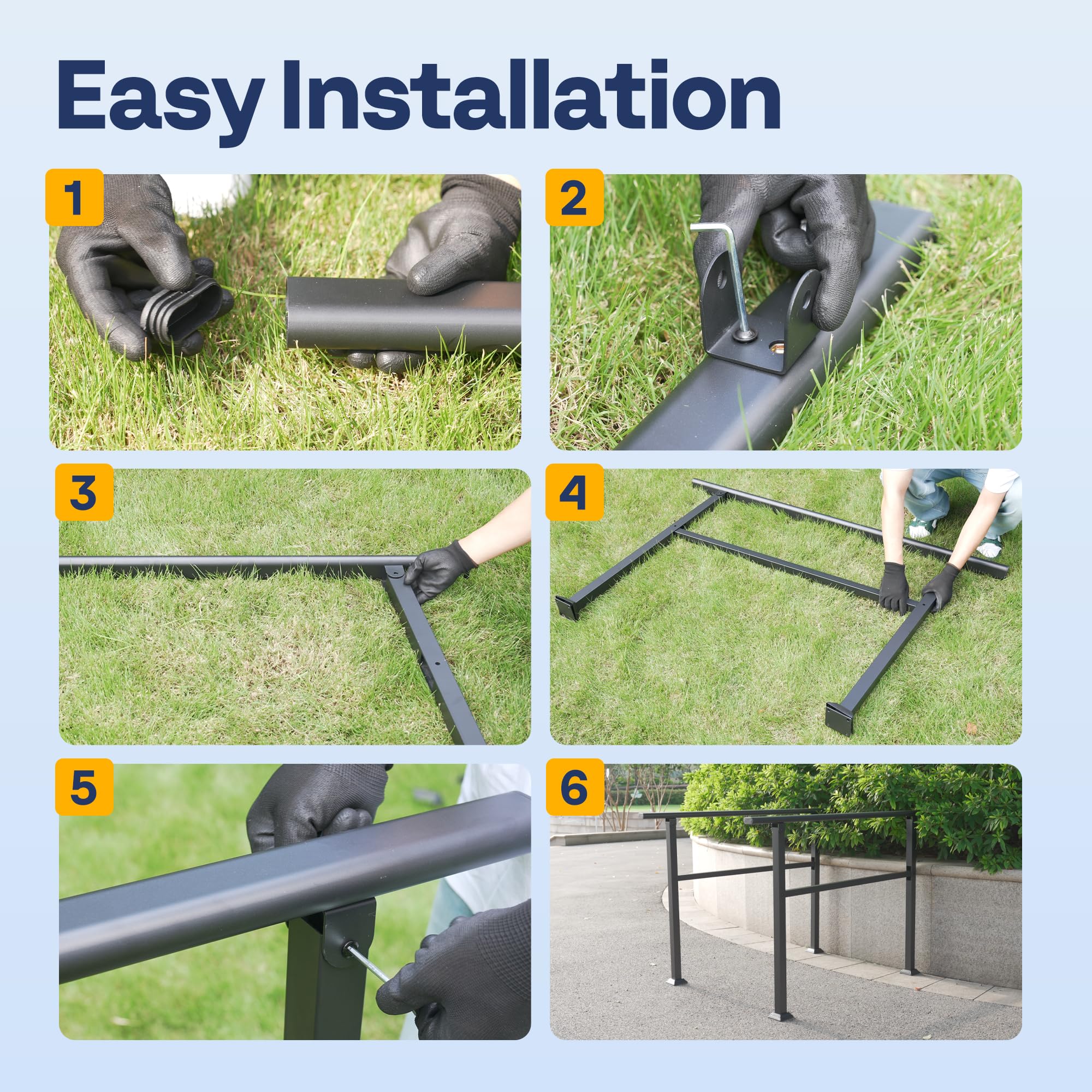 Easy Installation

1

2

3

4

5

6