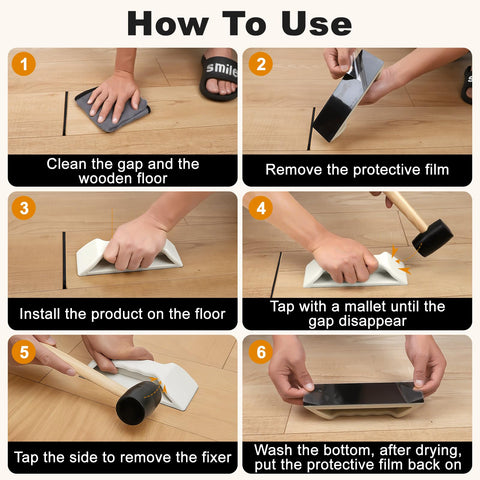 How To Use

1

smile

Clean the gap and the wooden floor

2

Remove the protective film

3

Install the product on the floor

4

Tap with a mallet until the gap disappear

5

Tap the side to remove the fixer

6

Wash the bottom, after drying, put the protective film back on