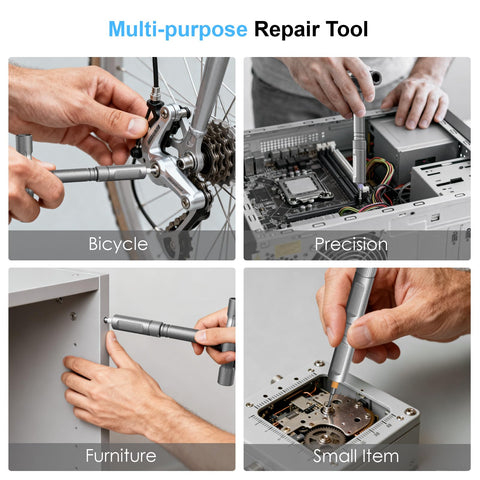 Multi-purpose Repair Tool

Bicycle

Precision

Furniture

Small Item