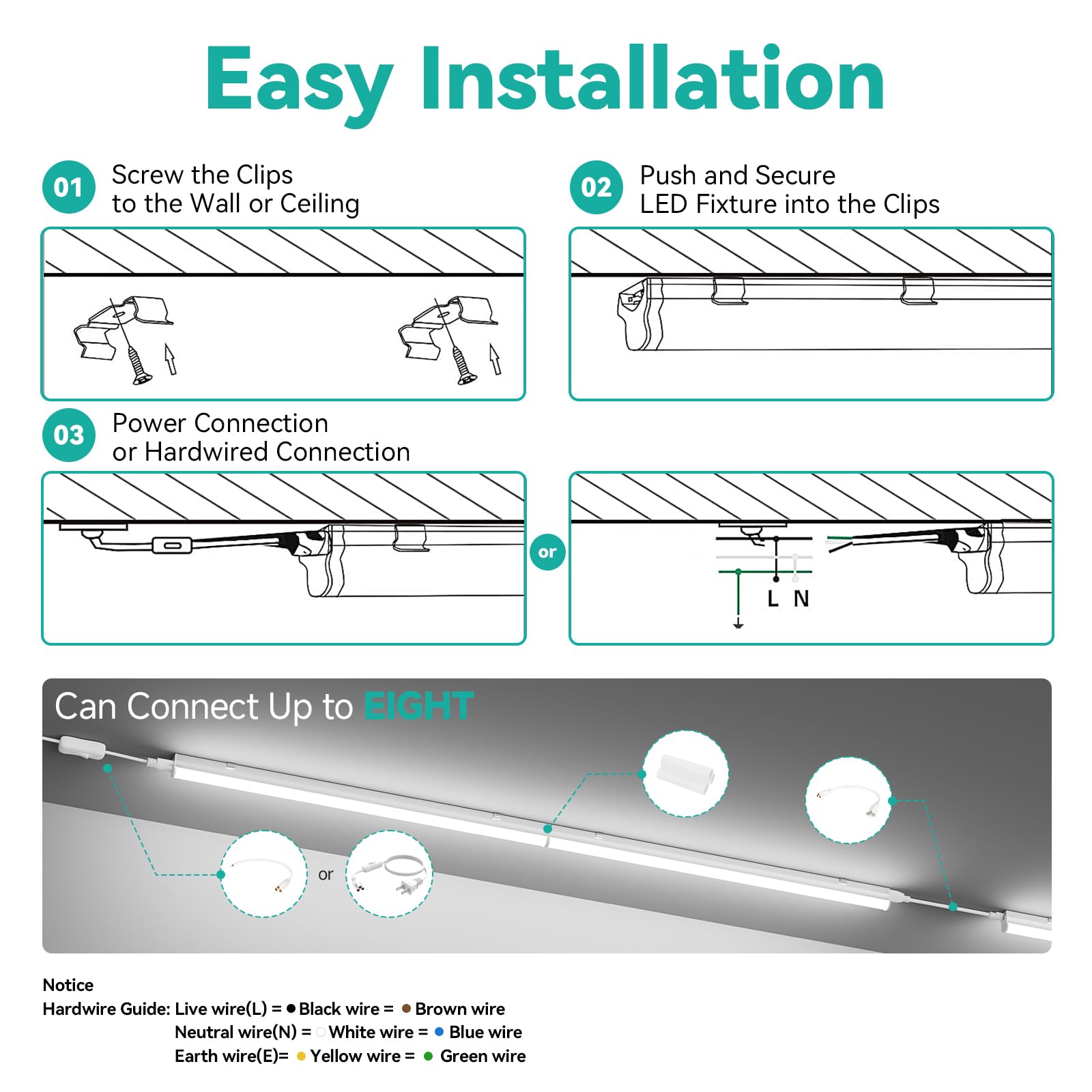 Easy Installation

01 Screw the Clips to the Wall or Ceiling

02 Push and Secure LED Fixture into the Clips

03 Power Connection or Hardwired Connection

or

L N

Can Connect Up to EIGHT

or

Notice
Hardwire Guide: Live wire(L) = Black wire = Brown wire
Neutral wire(N) = White wire = Blue wire
Earth wire(E)= Yellow wire = Green wire