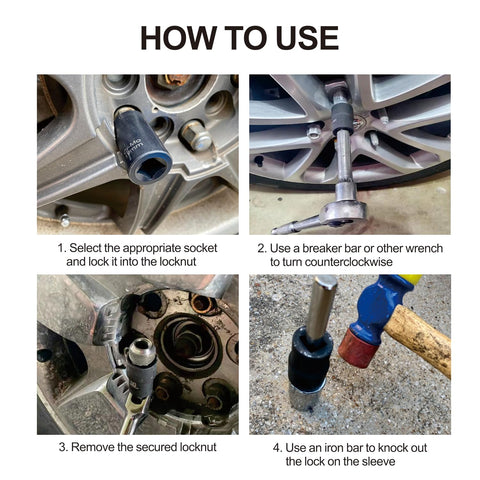 HOW TO USE

1. Select the appropriate socket and lock it into the locknut

2. Use a breaker bar or other wrench to turn counterclockwise

3. Remove the secured locknut

4. Use an iron bar to knock out the lock on the sleeve