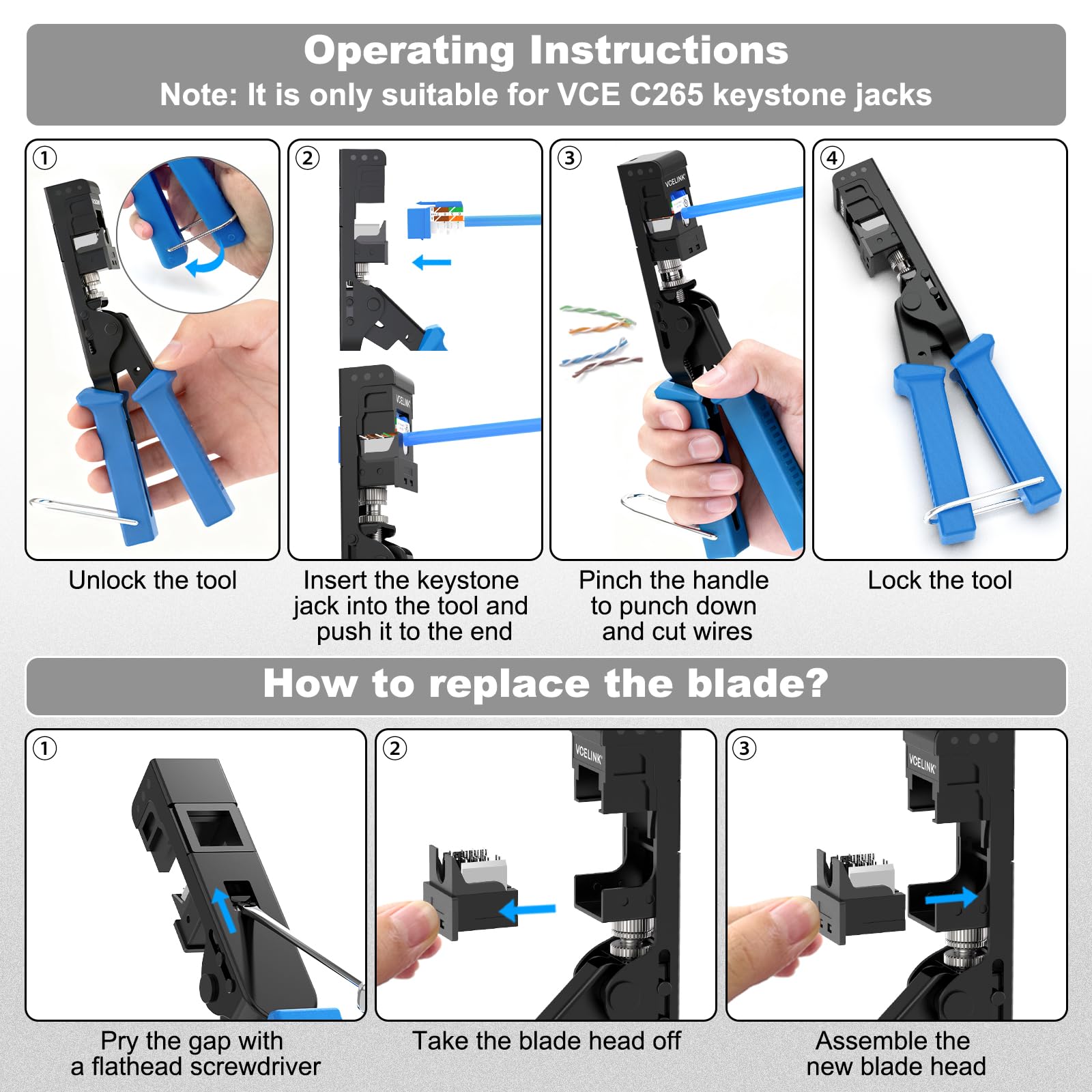 Operating Instructions
Note: It is only suitable for VCE C265 keystone jacks

①
Unlock the tool

②
VCELINK
Insert the keystone jack into the tool and push it to the end

③
VCELINK
Pinch the handle to punch down and cut wires

④
Lock the tool

How to replace the blade?

①
Pry the gap with a flathead screwdriver

②
VCELINK
Take the blade head off

③
VCELINK
Assemble the new blade head