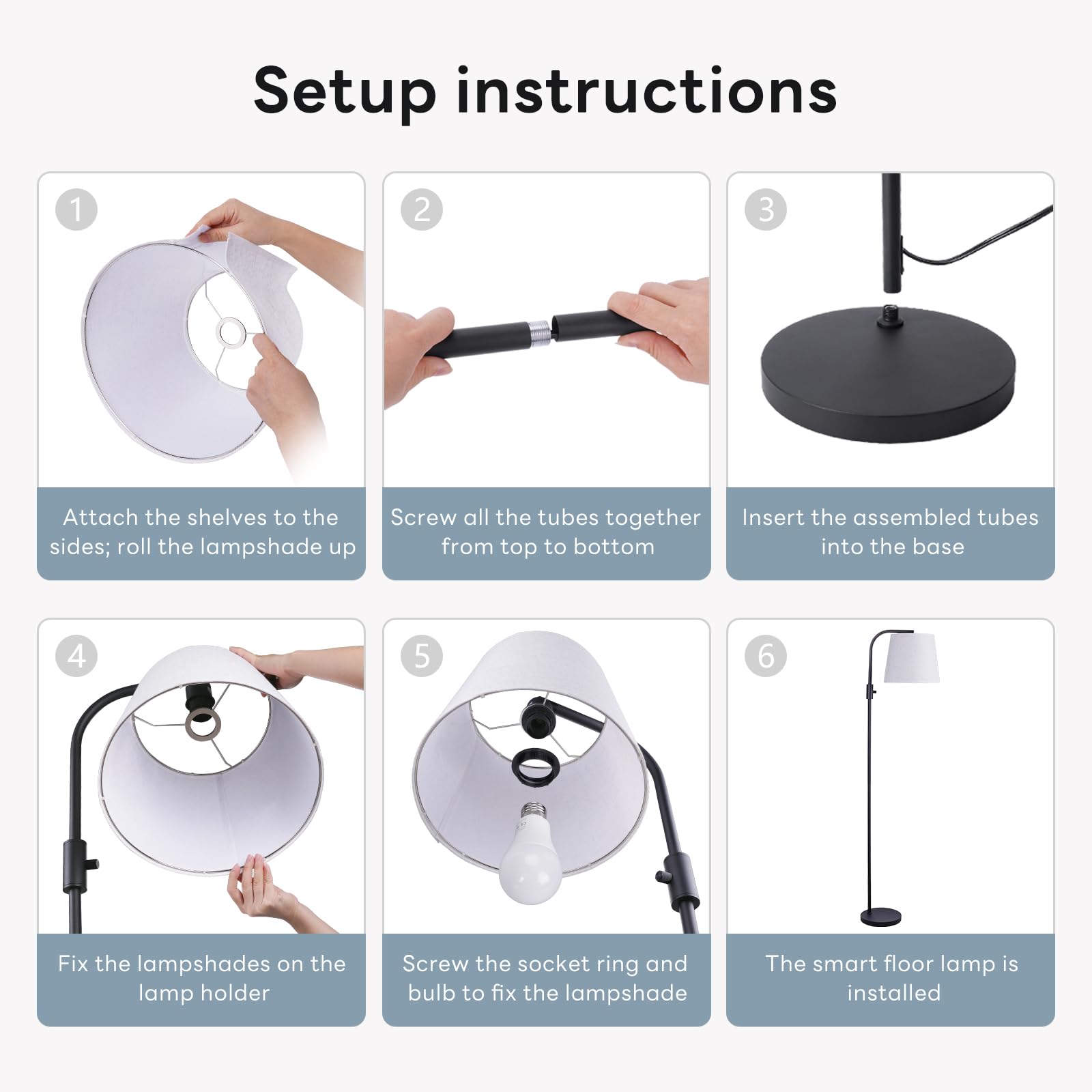 Setup instructions

1

Attach the shelves to the sides; roll the lampshade up

2

Screw all the tubes together from top to bottom

3

Insert the assembled tubes into the base

4

Fix the lampshades on the lamp holder

5

Screw the socket ring and bulb to fix the lampshade

6

The smart floor lamp is installed