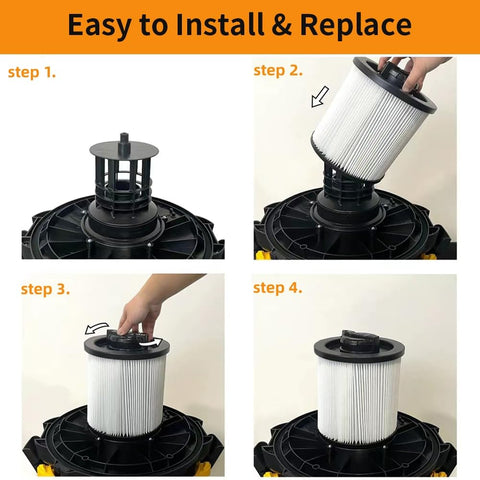 Easy to Install & Replace

step 1.

step 2.

step 3.

step 4.