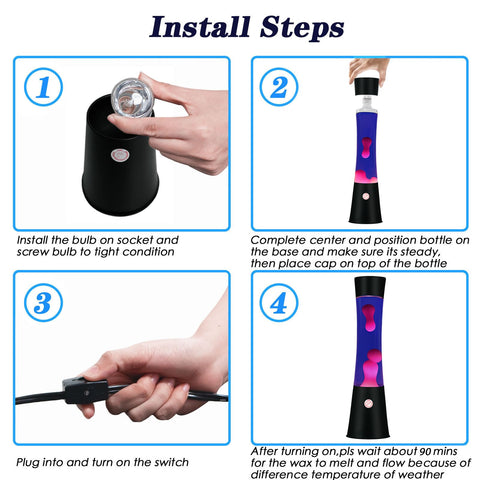 Install Steps

1

Install the bulb on socket and screw bulb to tight condition

2

Complete center and position bottle on the base and make sure its steady, then place cap on top of the bottle

3

Plug into and turn on the switch

4

After turning on,pls wait about 90 mins for the wax to melt and flow because of difference temperature of weather