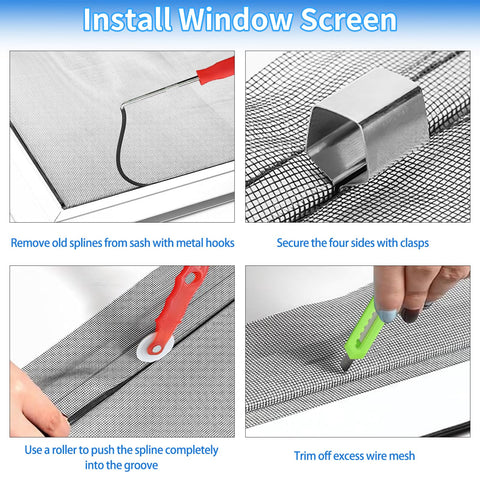 Install Window Screen

Remove old splines from sash with metal hooks

Secure the four sides with clasps

Use a roller to push the spline completely into the groove

Trim off excess wire mesh