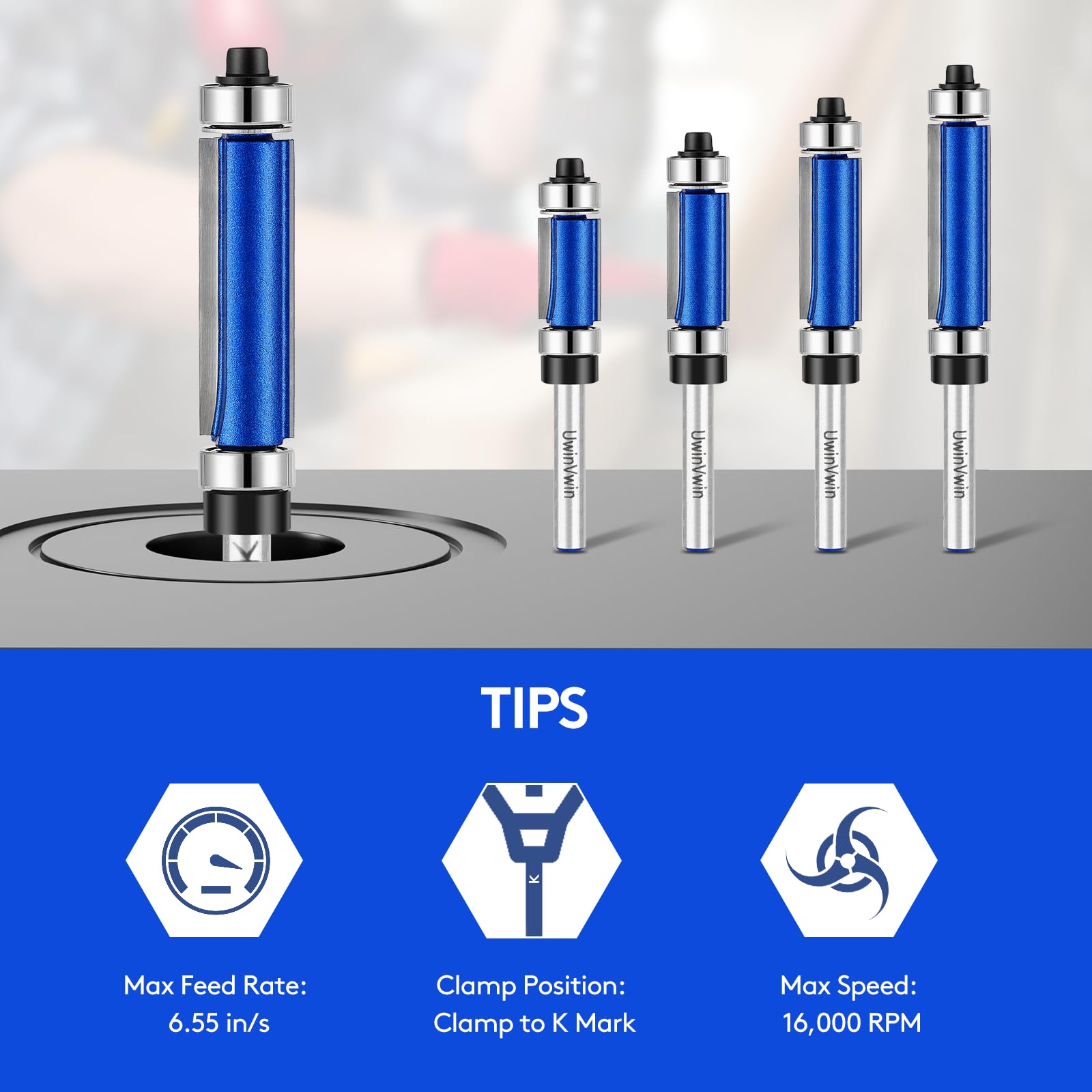 UwinVwin

UwinVwin

UwinVwin

UwinVwin

TIPS

K

Max Feed Rate:
6.55 in/s

Clamp Position:
Clamp to K Mark

Max Speed:
16,000 RPM