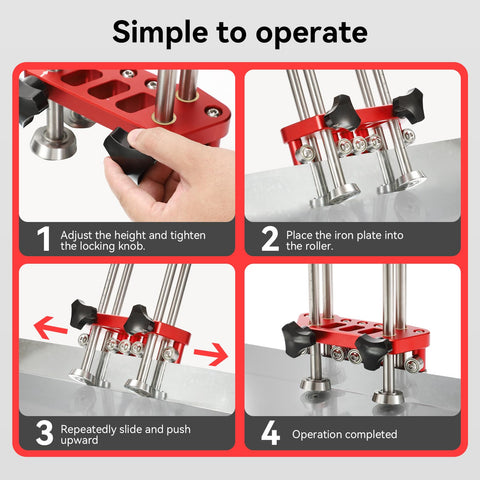 Simple to operate

1 Adjust the height and tighten the locking knob.

2 Place the iron plate into the roller.

3 Repeatedly slide and push upward

4 Operation completed