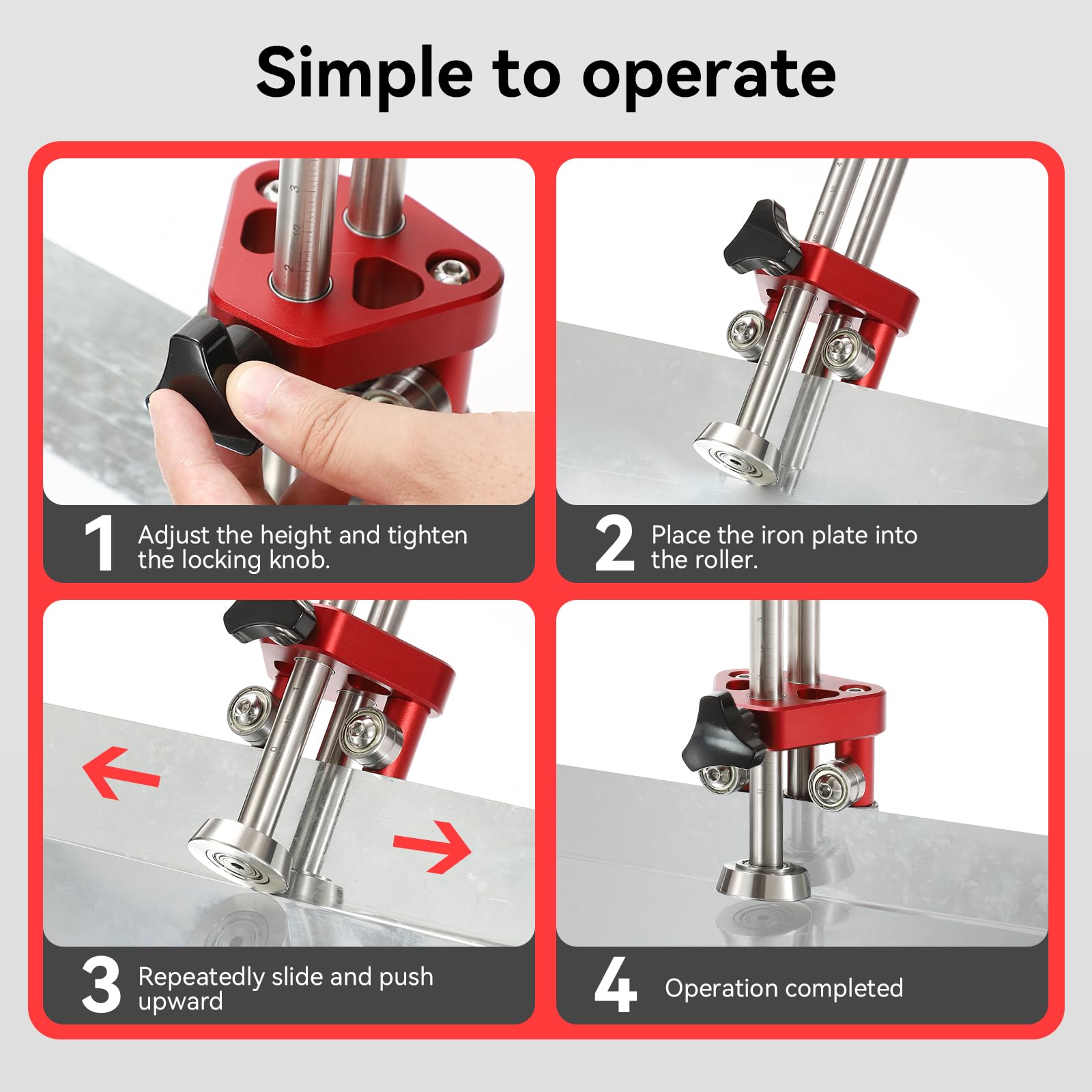 Simple to operate

1 Adjust the height and tighten the locking knob.

2 Place the iron plate into the roller.

3 Repeatedly slide and push upward

4 Operation completed