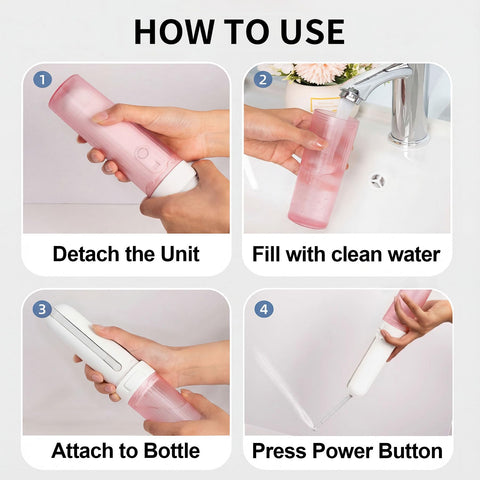 HOW TO USE

1

Detach the Unit

2

Fill with clean water

3

Attach to Bottle

4

Press Power Button