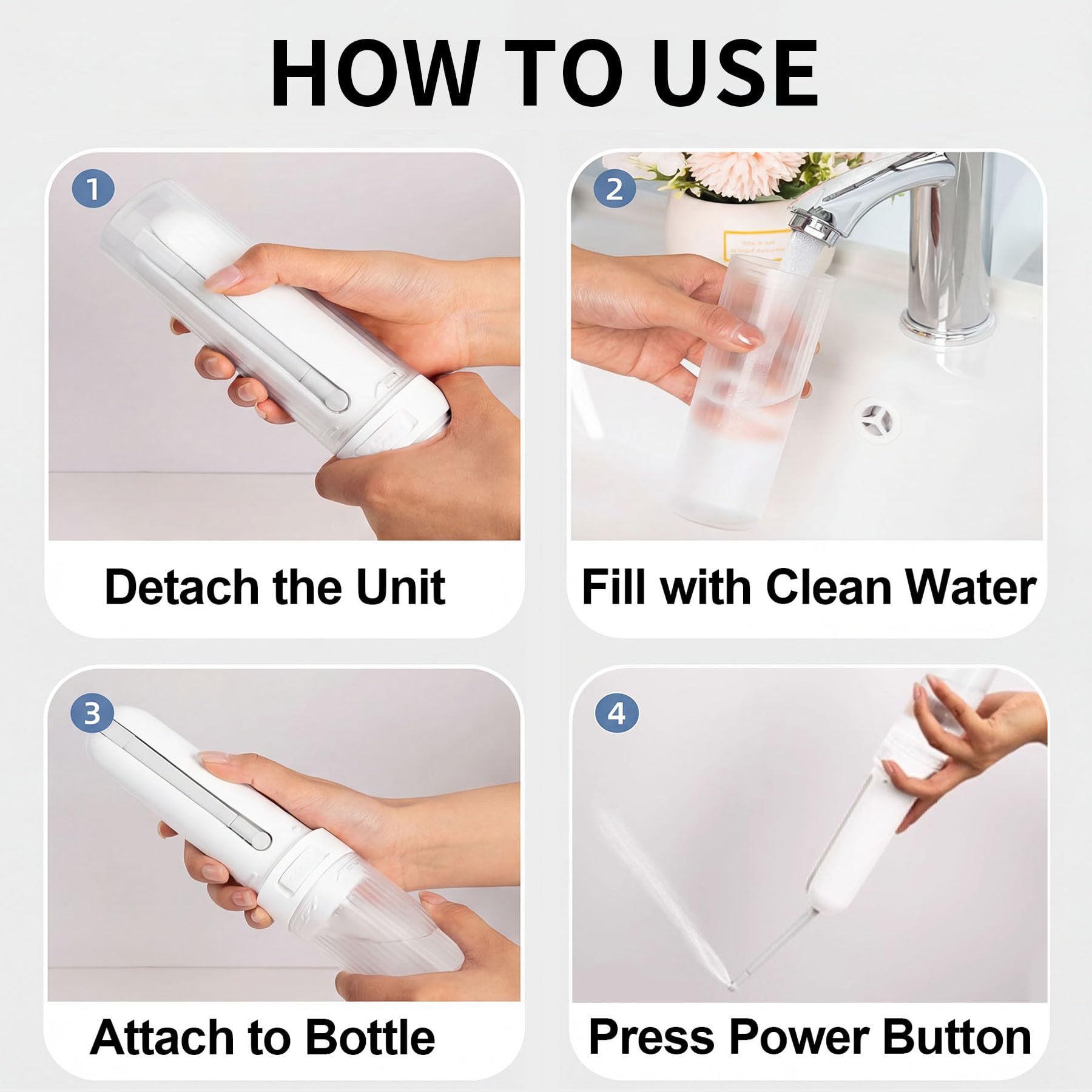 HOW TO USE

1

Detach the Unit

2

Fill with Clean Water

3

Attach to Bottle

4

Press Power Button