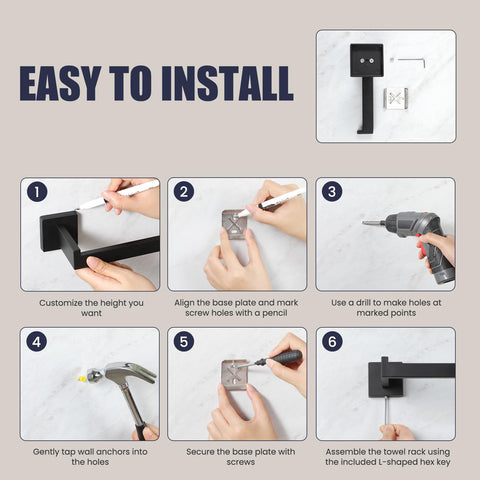 EASY TO INSTALL

1

Customize the height you want

2

Align the base plate and mark screw holes with a pencil

3

Use a drill to make holes at marked points

4

Gently tap wall anchors into the holes

5

Secure the base plate with screws

6

Assemble the towel rack using the included L-shaped hex key