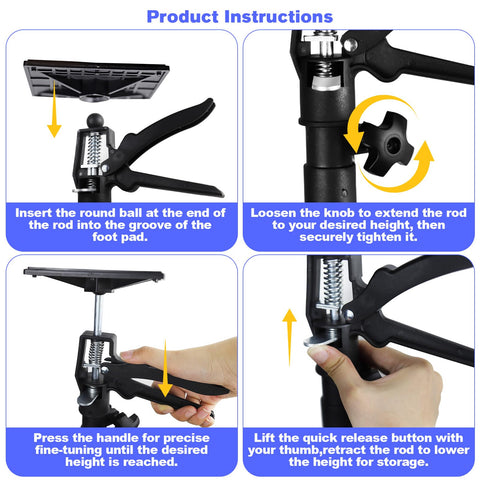 Product Instructions

Insert the round ball at the end of the rod into the groove of the foot pad.

Loosen the knob to extend the rod to your desired height, then securely tighten it.

Press the handle for precise fine-tuning until the desired height is reached.

Lift the quick release button with your thumb,retract the rod to lower the height for storage.