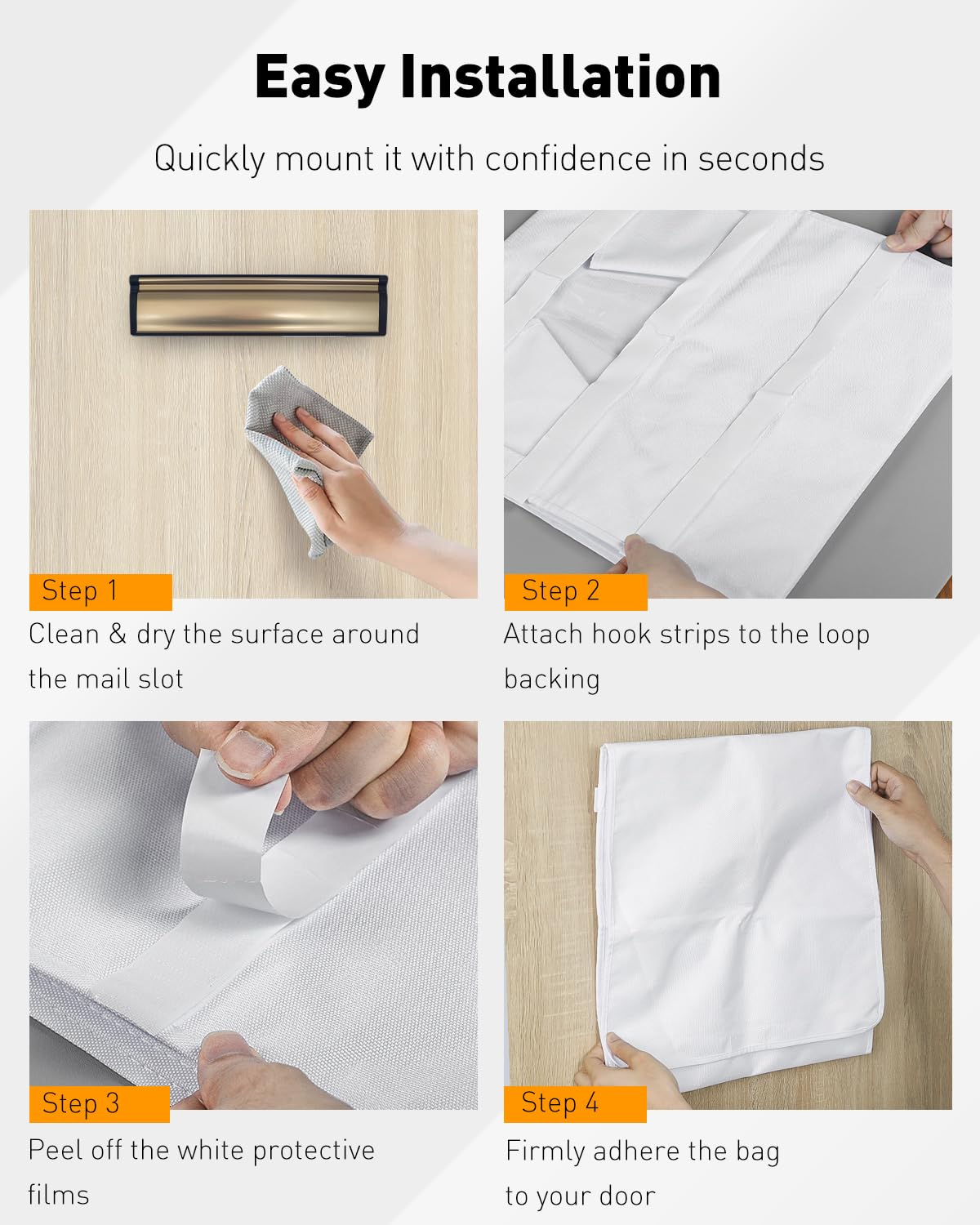 Easy Installation

Quickly mount it with confidence in seconds

Step 1

Clean & dry the surface around the mail slot

Step 2

Attach hook strips to the loop backing

Step 3

Peel off the white protective films

Step 4

Firmly adhere the bag to your door