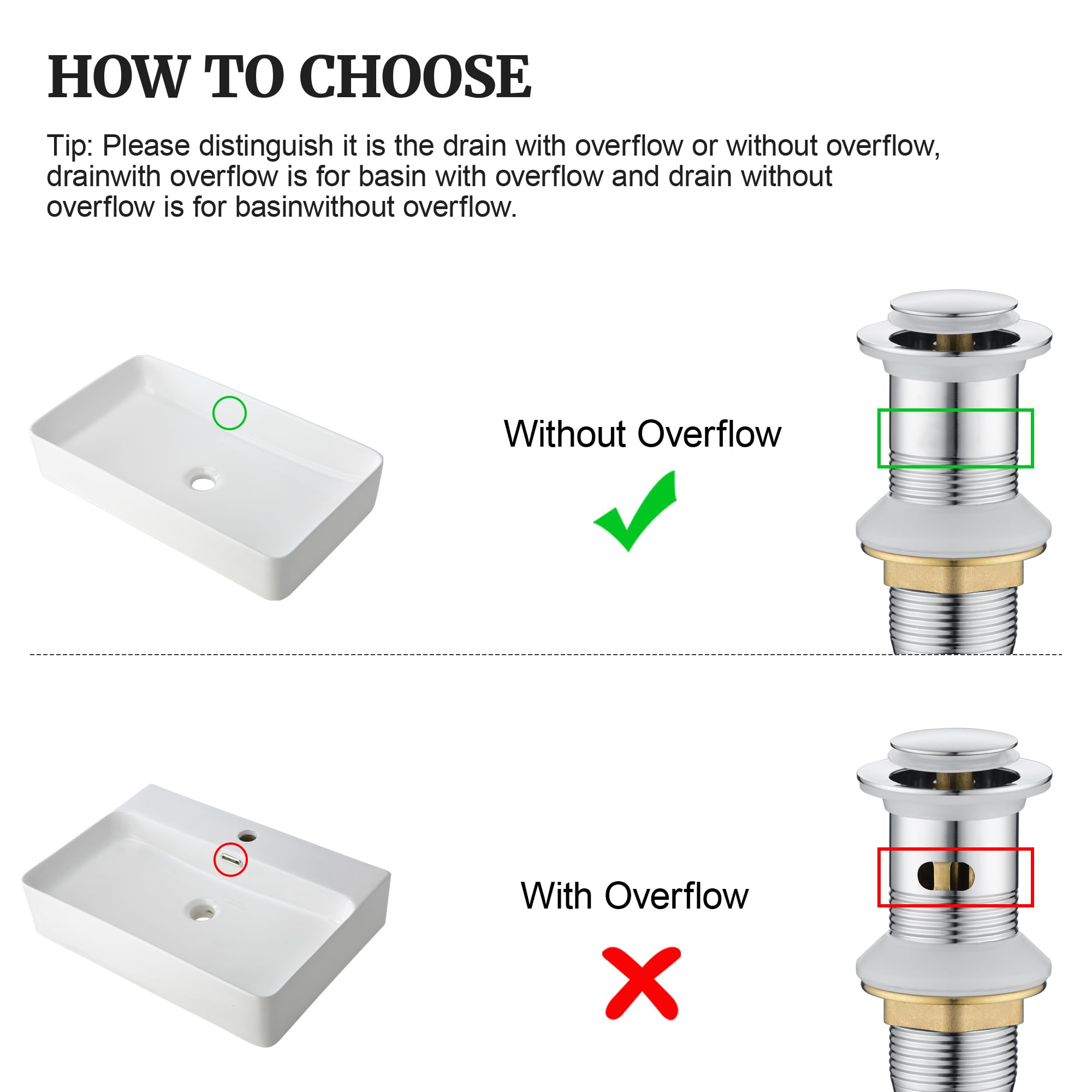 HOW TO CHOOSE

Tip: Please distinguish it is the drain with overflow or without overflow, drainwith overflow is for basin with overflow and drain without overflow is for basinwithout overflow.

Without Overflow

With Overflow