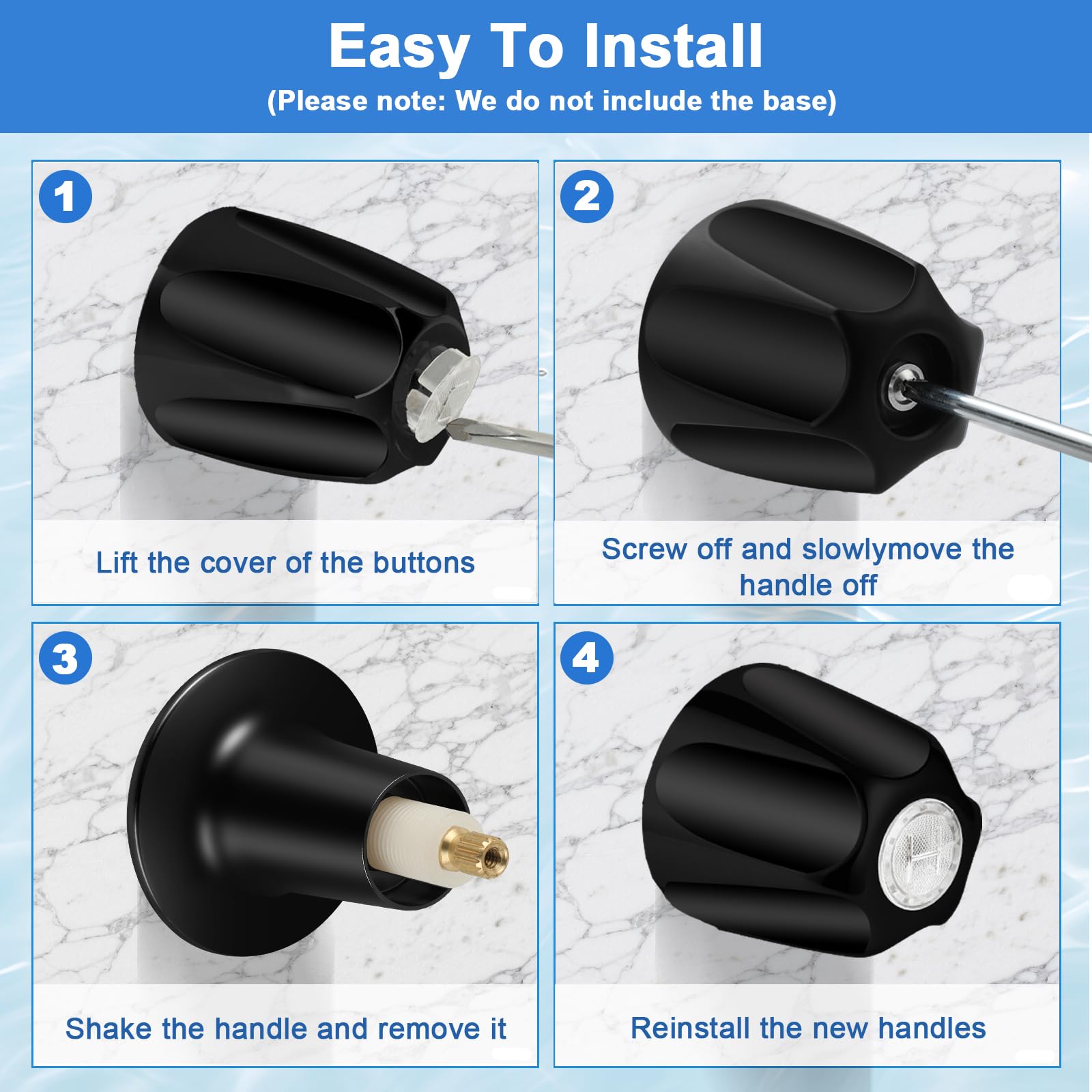 Easy To Install
(Please note: We do not include the base)

1

Lift the cover of the buttons

2

Screw off and slowlymove the handle off

3

Shake the handle and remove it

4

Reinstall the new handles