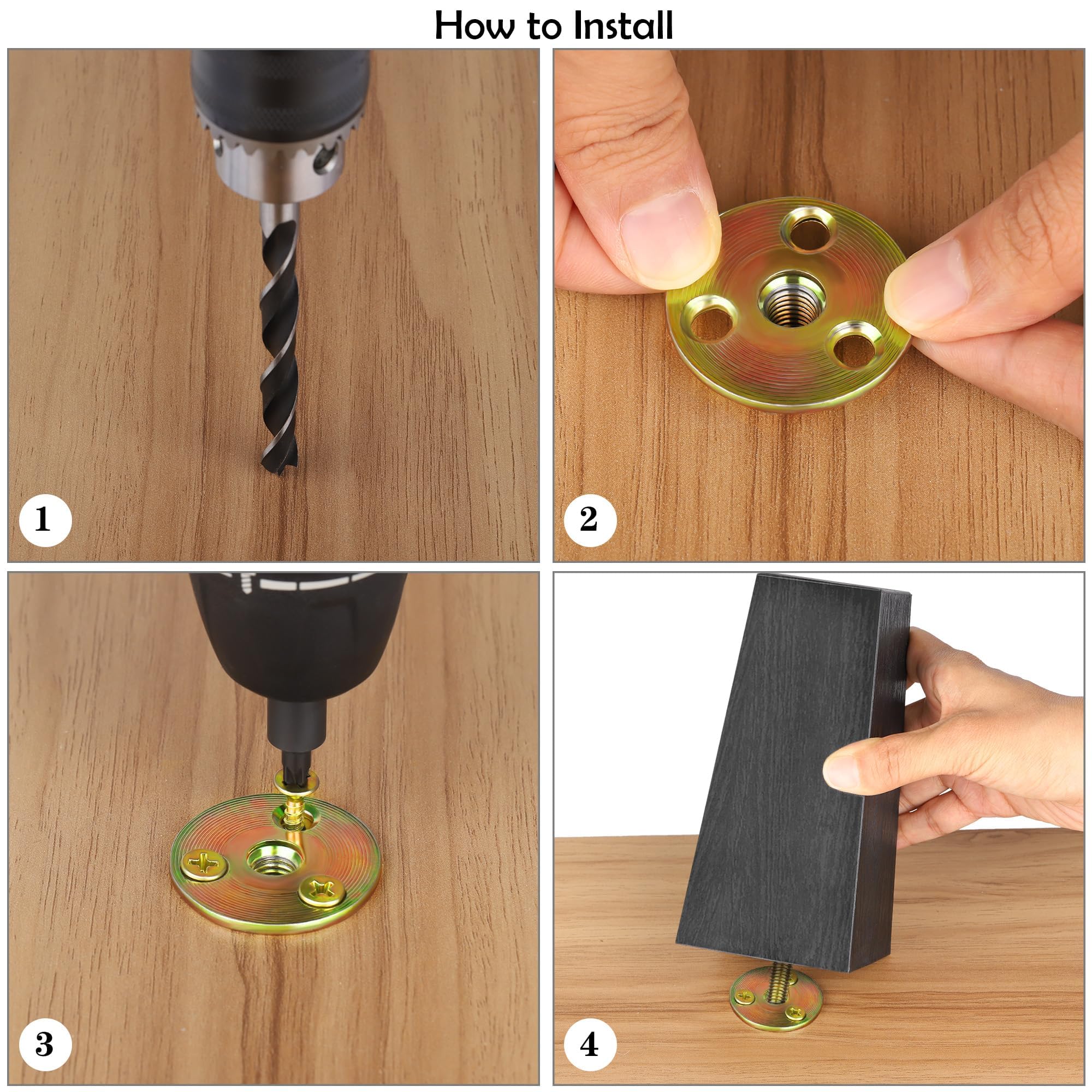 How to Install

1

2

3

4