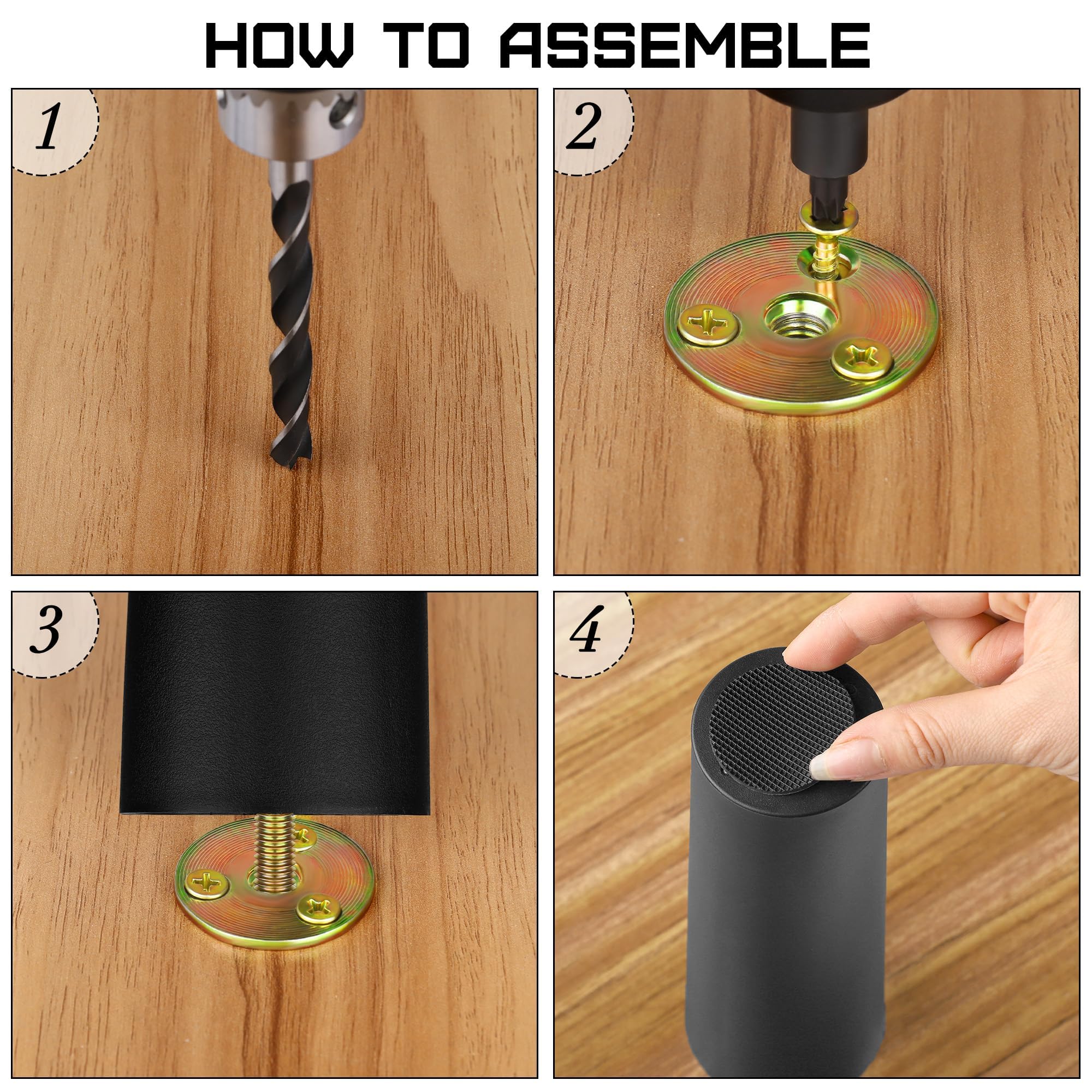 HOW TO ASSEMBLE

1

2

3

4