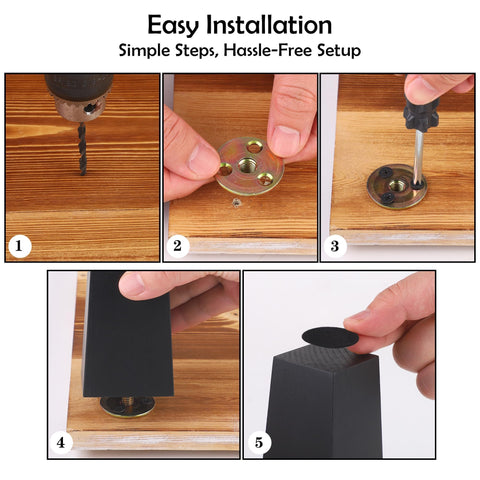 Easy Installation
Simple Steps, Hassle-Free Setup

1

2

3

4

5