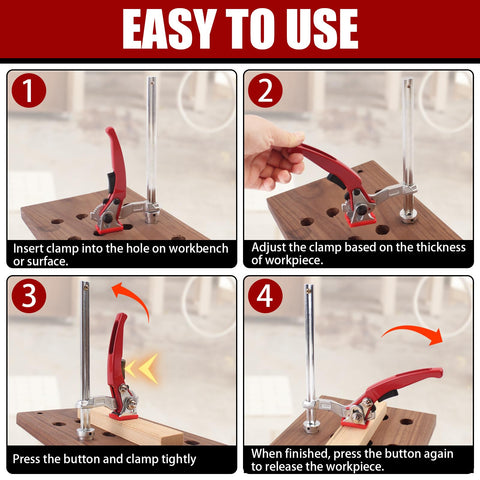 EASY TO USE

1

Insert clamp into the hole on workbench or surface.

2

Adjust the clamp based on the thickness of workpiece.

3

Press the button and clamp tightly

4

When finished, press the button again to release the workpiece.