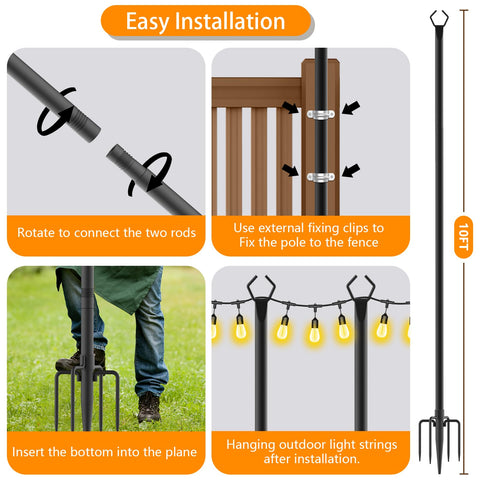 Easy Installation

Rotate to connect the two rods

Use external fixing clips to Fix the pole to the fence

Insert the bottom into the plane

Hanging outdoor light strings after installation.

10FT