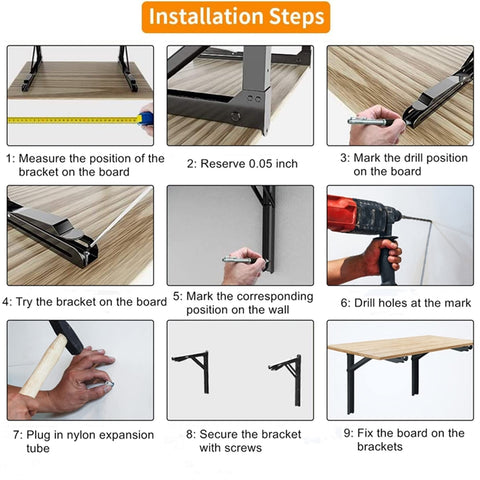 Installation Steps

1: Measure the position of the bracket on the board

2: Reserve 0.05 inch

3: Mark the drill position on the board

4: Try the bracket on the board

5: Mark the corresponding position on the wall

6: Drill holes at the mark

7: Plug in nylon expansion tube

8: Secure the bracket with screws

9: Fix the board on the brackets