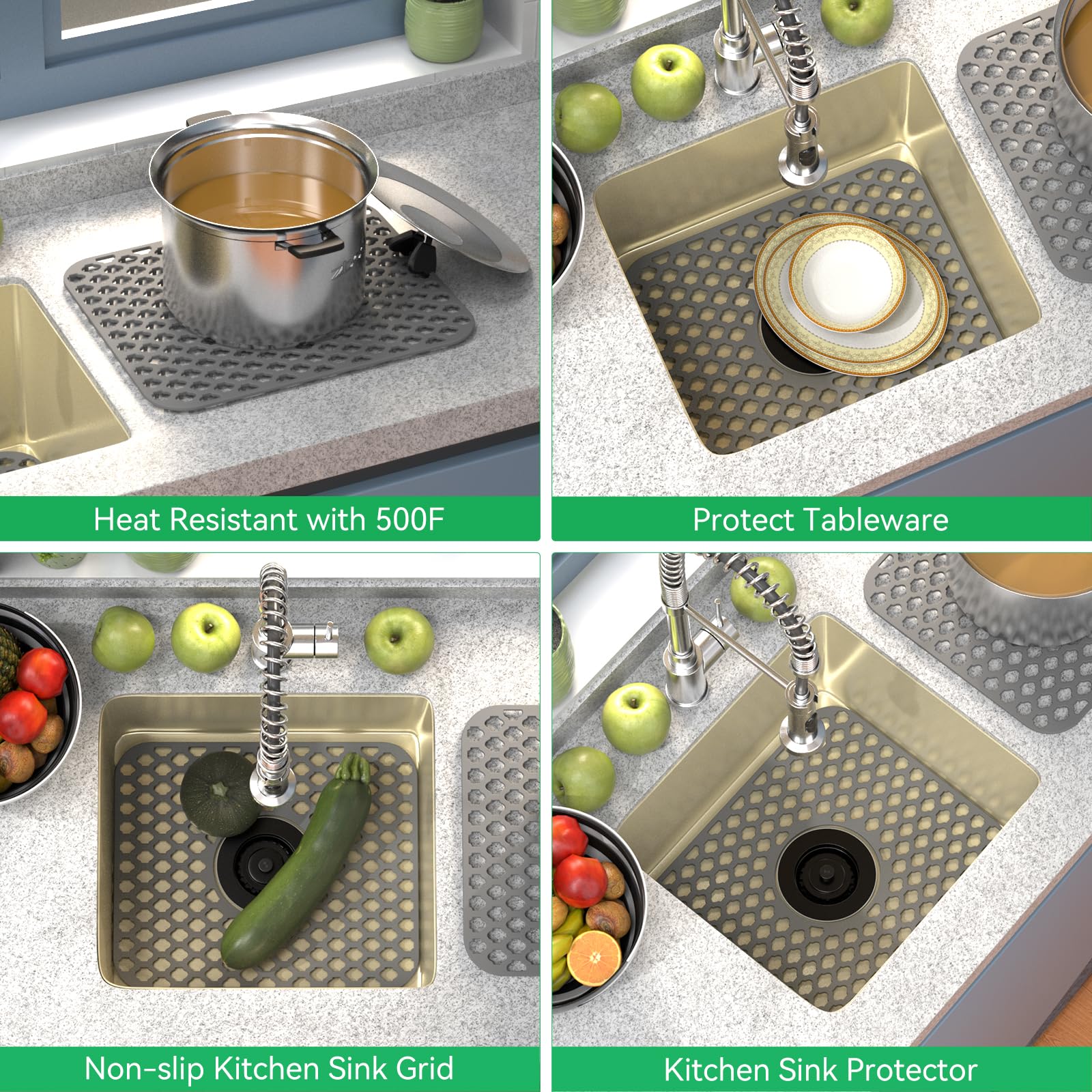 Heat Resistant with 500F

Protect Tableware

Non-slip Kitchen Sink Grid

Kitchen Sink Protector