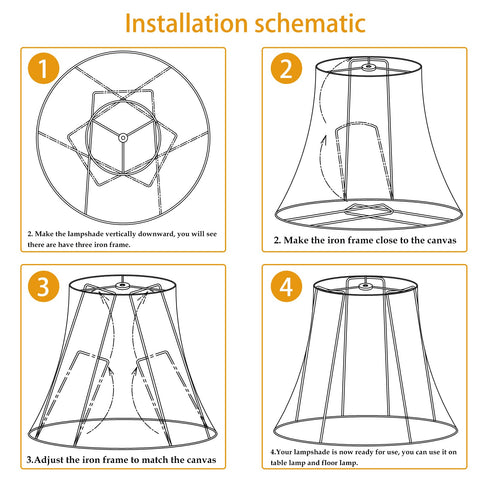 Installation schematic

1

2. Make the lampshade vertically downward, you will see there are have three iron frame.

2

2. Make the iron frame close to the canvas

3

3.Adjust the iron frame to match the canvas

4

4.Your lampshade is now ready for use, you can use it on table lamp and floor lamp.